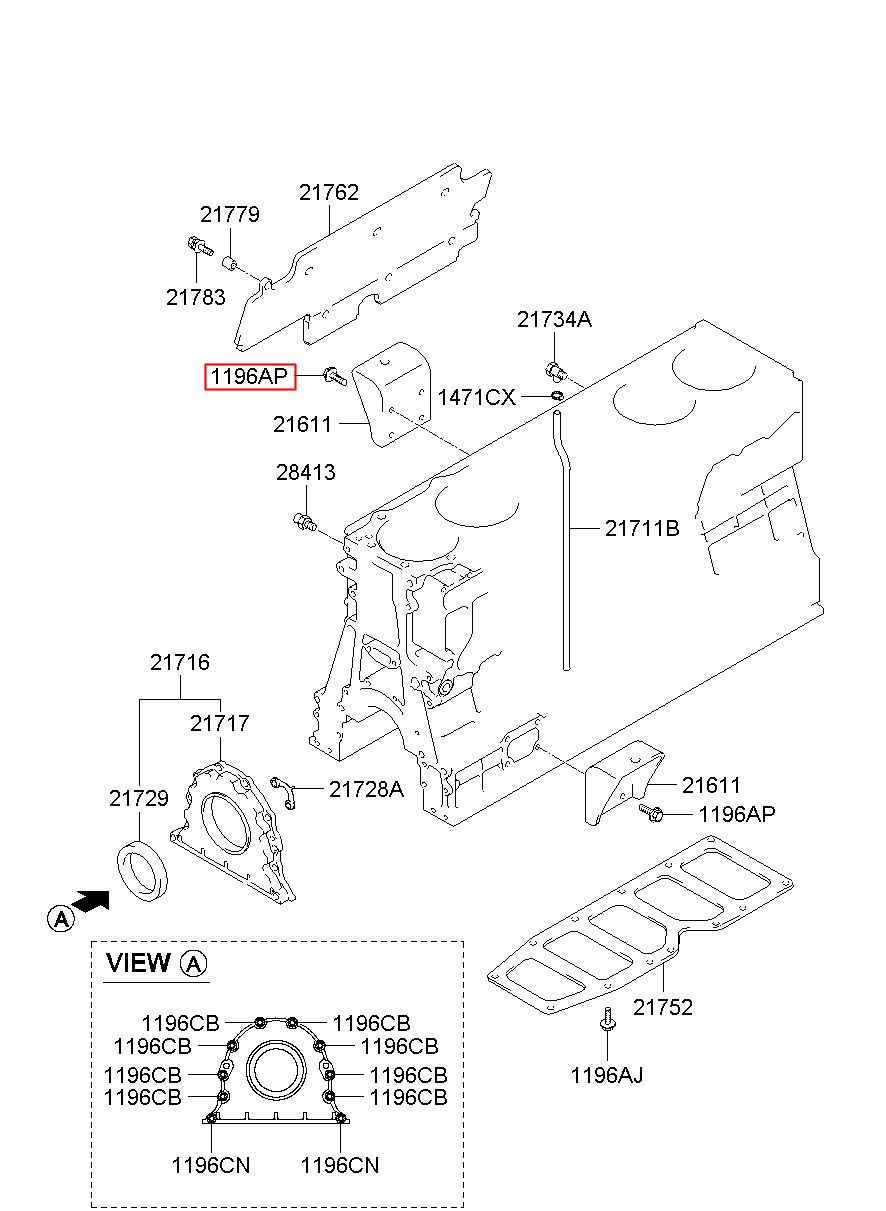 21762
21779
21783
21734A
1196AP
1471CX
21611
28413
21711B
21716
21717
21729
21728A
21611
1196AP
A
21752
1196AJ
VIEW A
1196CB
1196CB
1196CB
1196CB
1196CB
1196CB
1196CB
1196CB
1196CN
1196CN