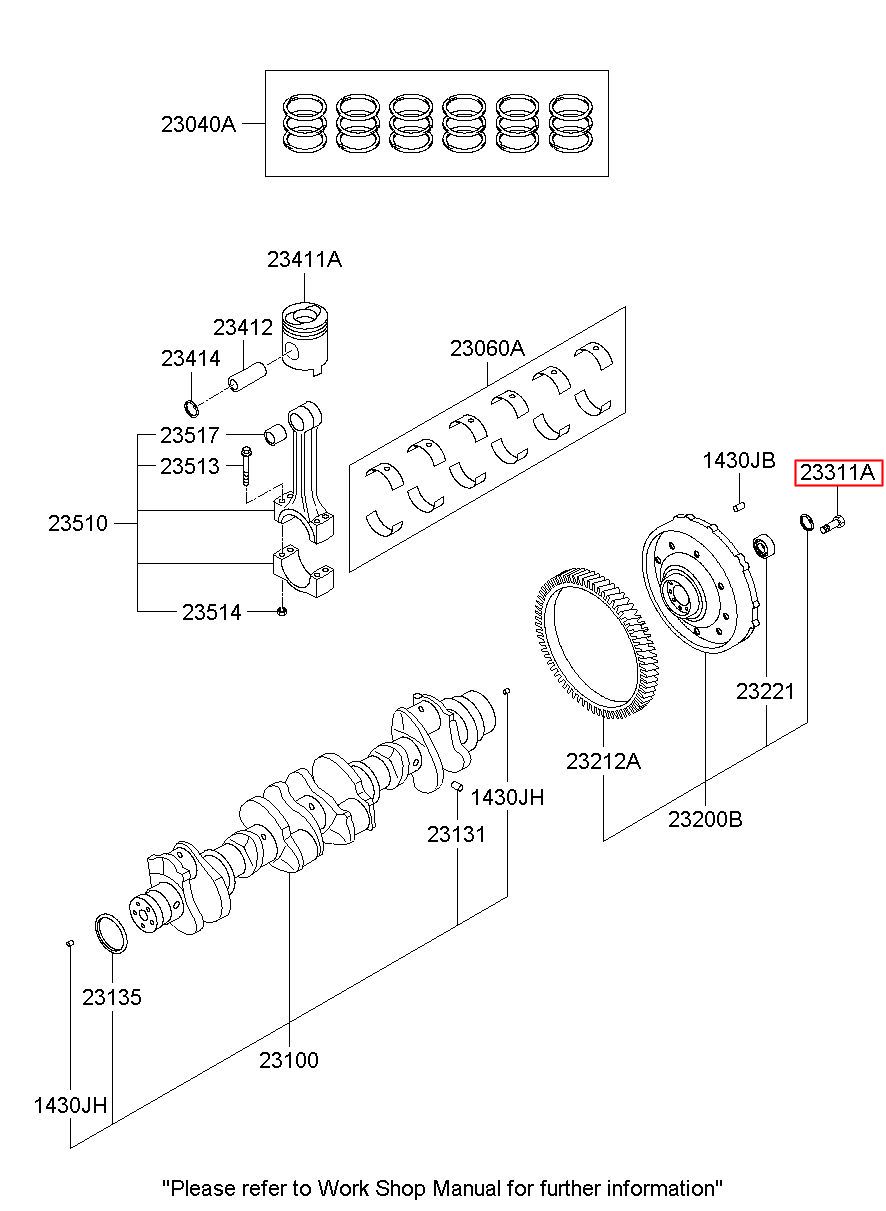 23040A

23411A

23412

23414

23060A

23517

23513

23510

23514

1430JB

23311A

23221

23212A

23200B

1430JH

23131

23135

23100

1430JH

"Please refer to Work Shop Manual for further information"