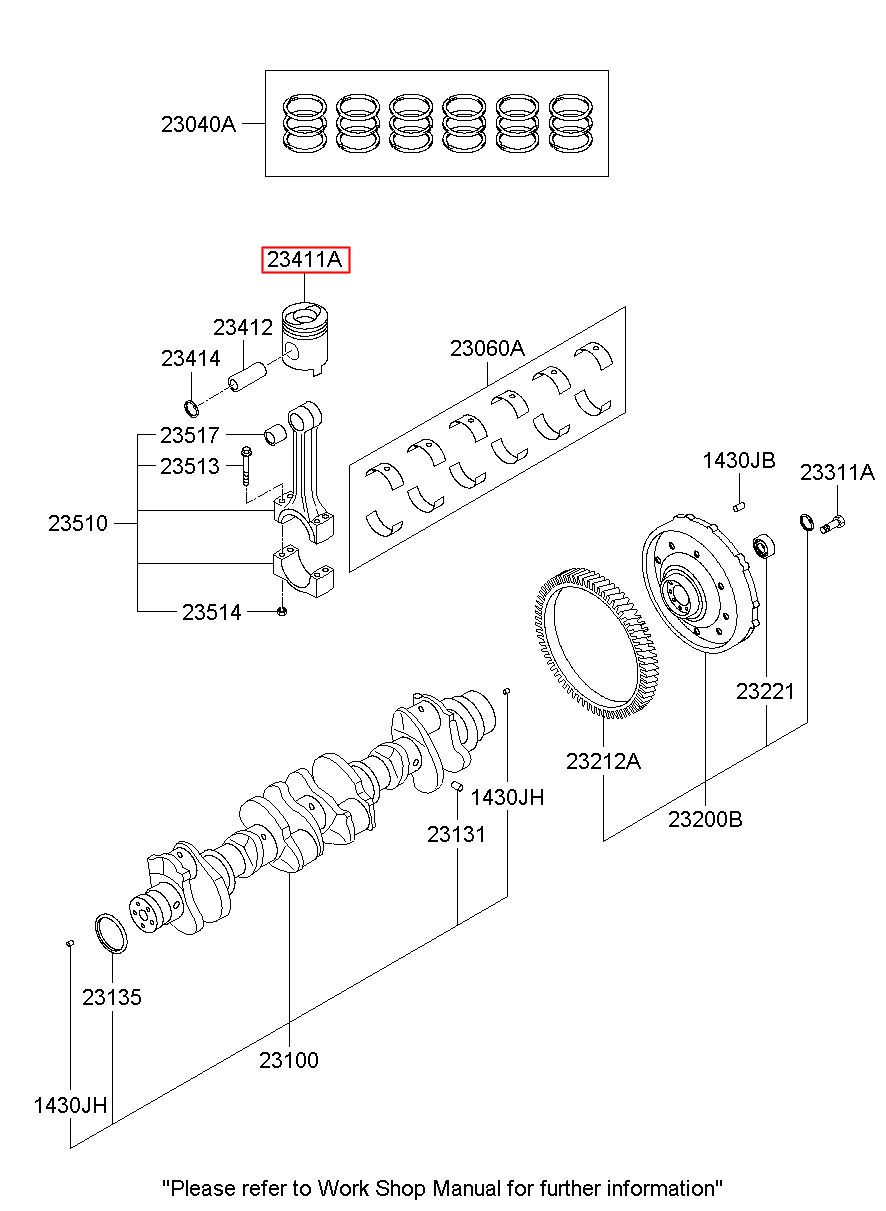 23040A

23411A

23412

23414

23060A

23517

23513

23510

23514

1430JB

23311A

23221

23212A

23200B

1430JH

23131

23135

23100

1430JH

"Please refer to Work Shop Manual for further information"