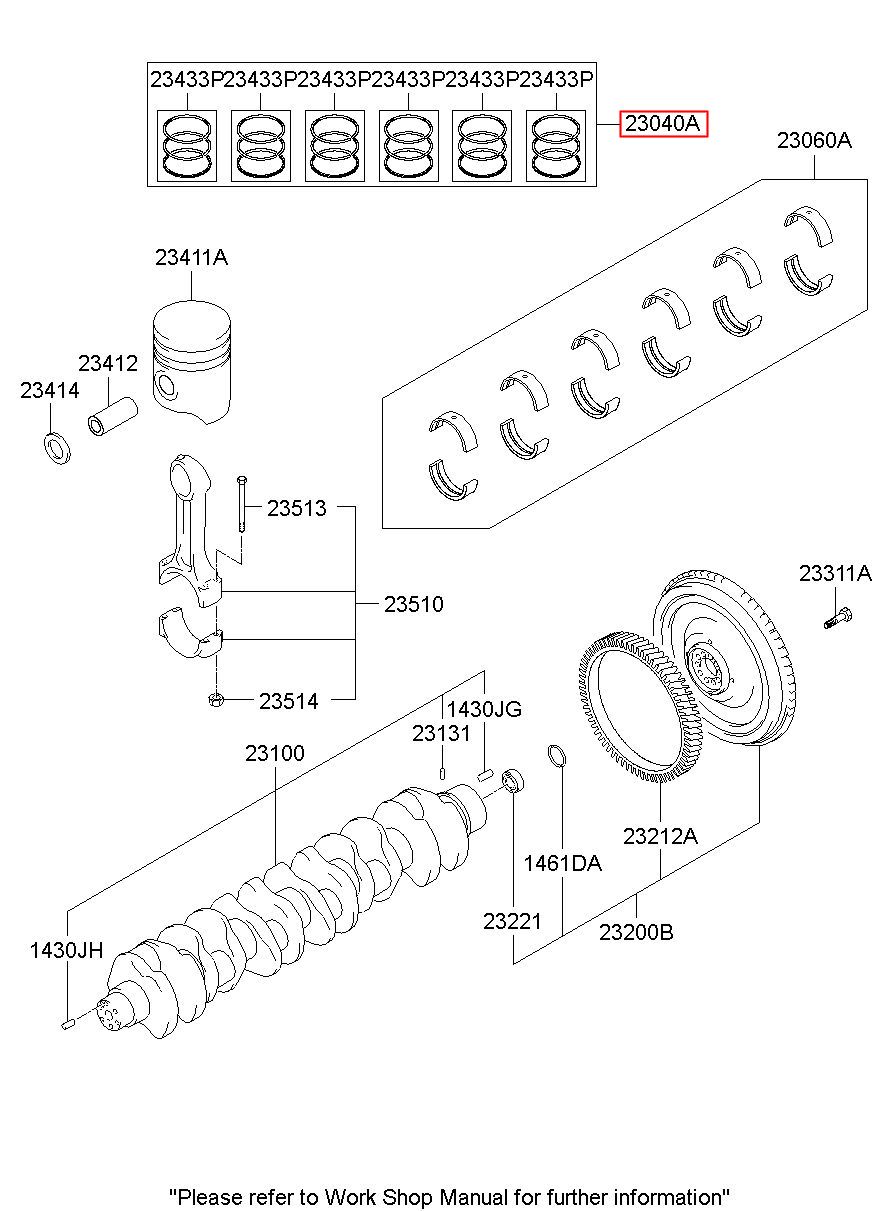 23433P 23433P 23433P 23433P 23433P 23433P

23040A

23060A

23411A

23412

23414

23513

23510

23514

23311A

1430JG

23131

23100

1461DA

23212A

23221

23200B

1430JH

"Please refer to Work Shop Manual for further information"