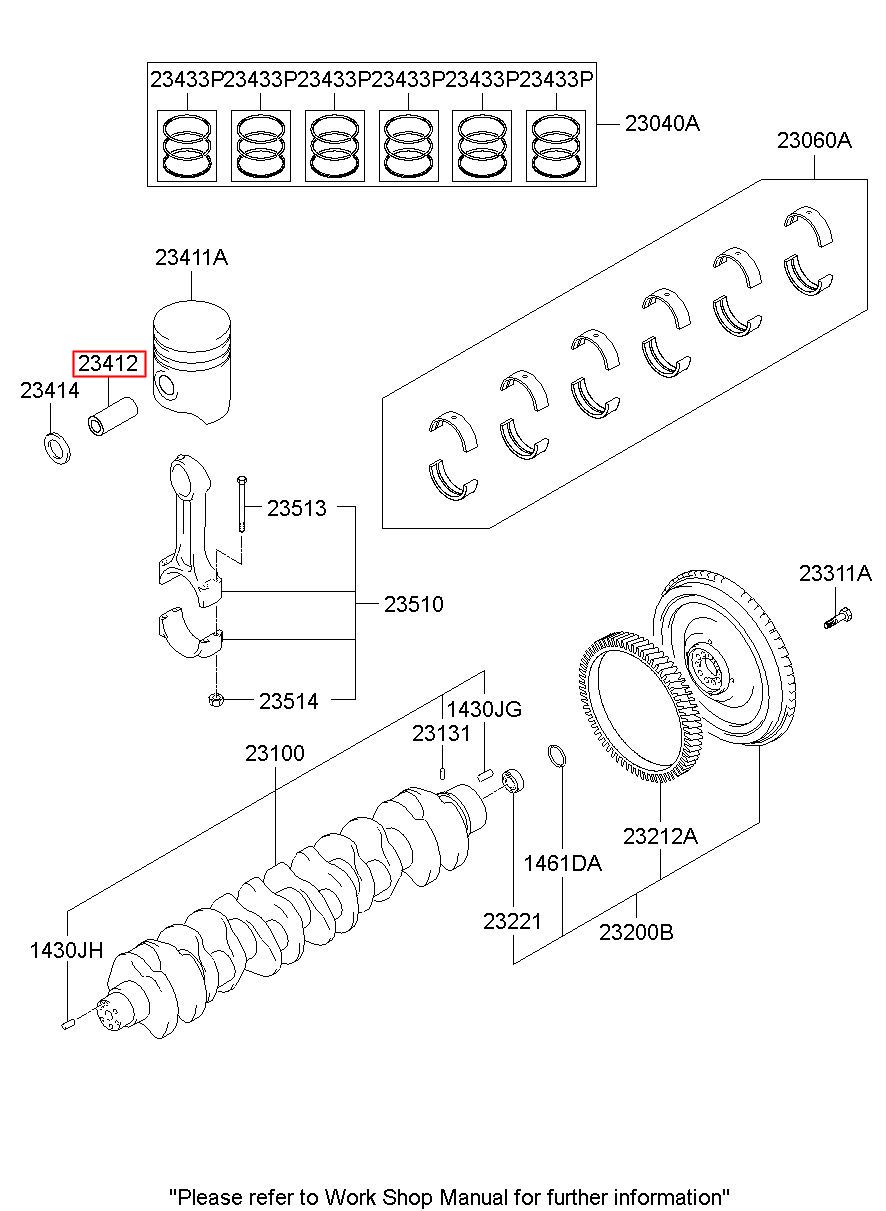 23433P 23433P 23433P 23433P 23433P 23433P

23040A

23060A

23411A

23412

23414

23513

23510

23514

23311A

1430JG

23131

23100

1461DA

23212A

23221

23200B

1430JH

"Please refer to Work Shop Manual for further information"