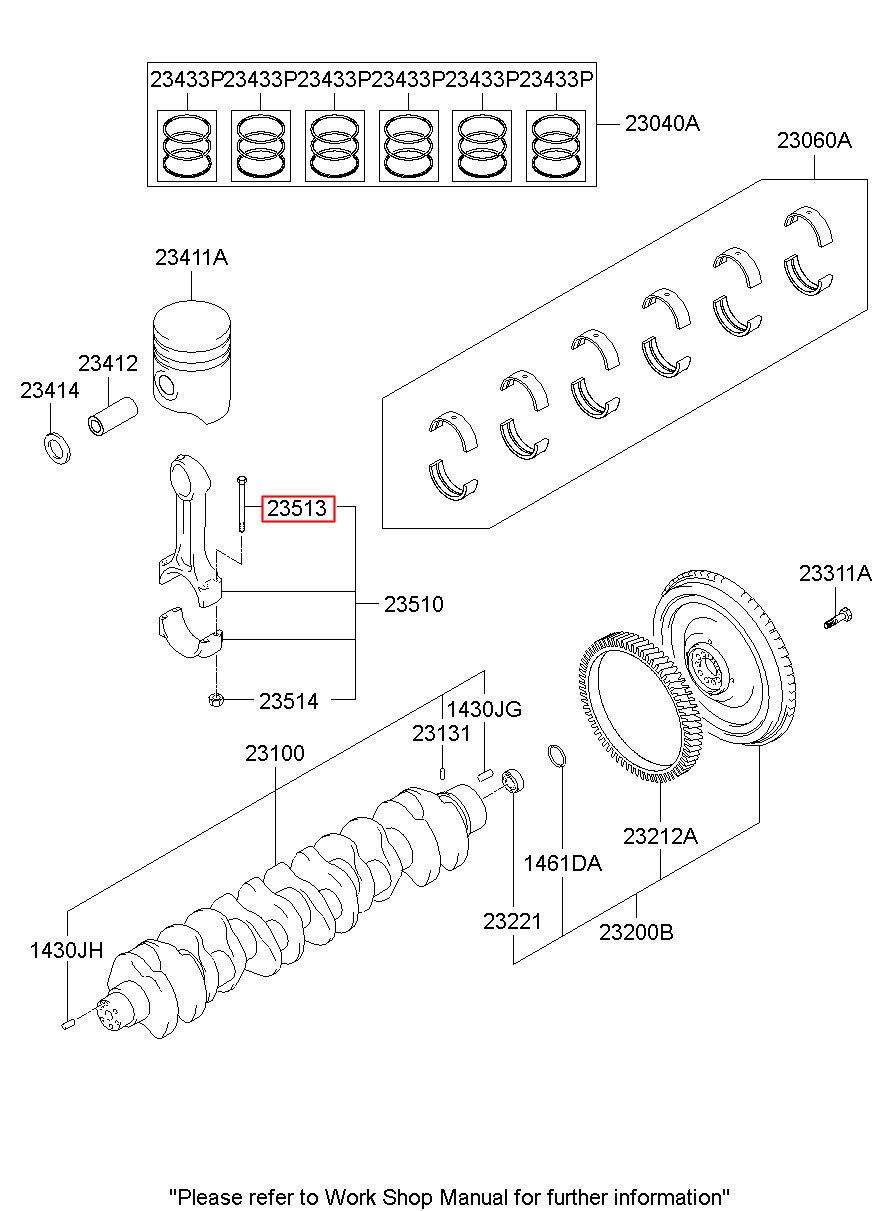 23433P 23433P 23433P 23433P 23433P 23433P

23040A

23060A

23411A

23412

23414

23513

23510

23514

23311A

1430JG

23131

23100

1461DA

23212A

23221

23200B

1430JH

"Please refer to Work Shop Manual for further information"