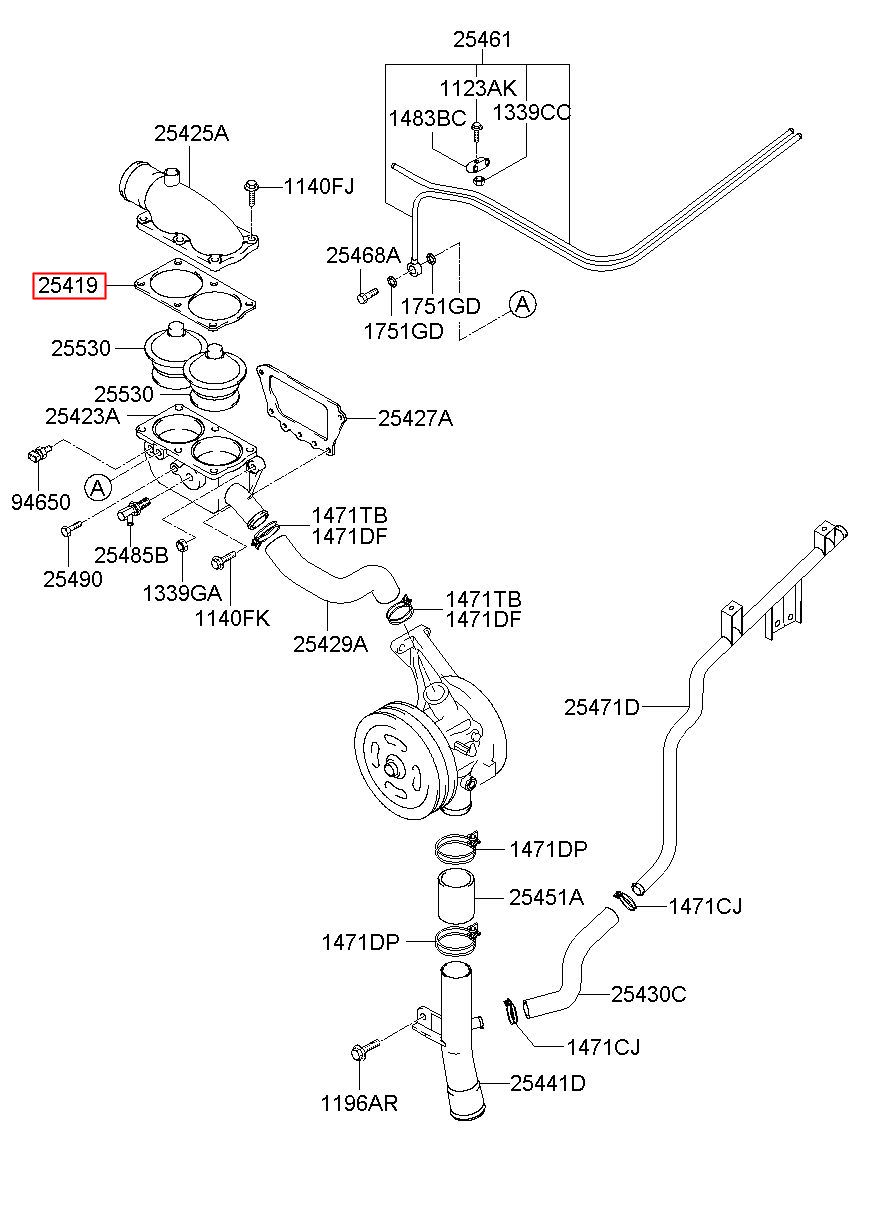 25461
1123AK
1483BC
1339CC
25425A
1140FJ
25468A
25419
1751GD
1751GD
A
25530
25530
25423A
25427A
94650
A
1471TB
1471DF
25485B
25490
1339GA
1140FK
1471TB
1471DF
25429A
25471D
1471DP
25451A
1471CJ
1471DP
25430C
1471CJ
1196AR
25441D