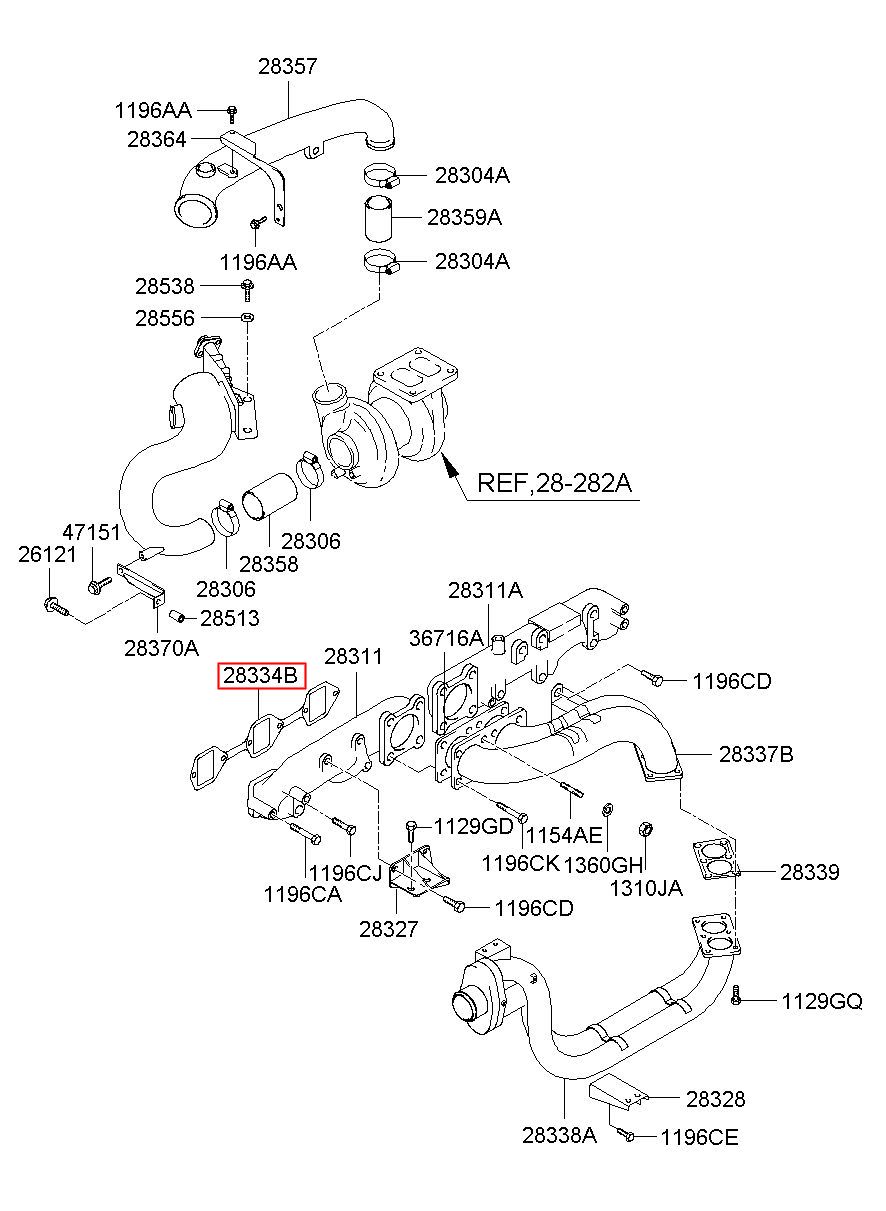 28357
1196AA
28364
28304A
28359A
28304A
1196AA
28538
28556
REF,28-282A
47151
26121
28306
28358
28306
28513
28370A
28311A
36716A
28311
28334B
1196CD
28337B
1129GD
1154AE
1196CK
1360GH
1196CJ
1196CA
1310JA
28339
1196CD
28327
1129GQ
28328
28338A
1196CE