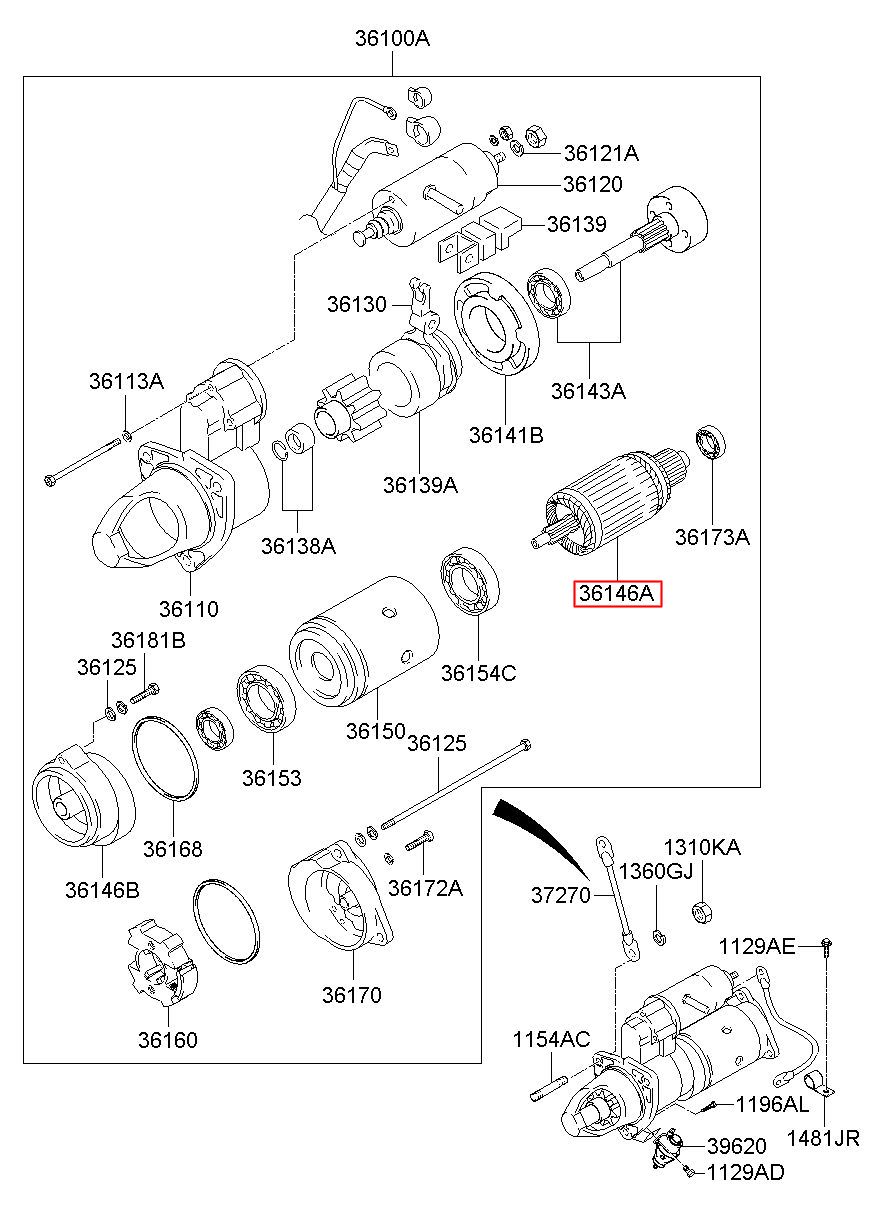 36100A
36121A
36120
36139
36130
36143A
36113A
36141B
36139A
36138A
36173A
36146A
36110
36181B
36125
36154C
36150
36125
36153
36168
36146B
36172A
1310KA
1360GJ
37270
1129AE
36170
36160
1154AC
1196AL
39620
1481JR
1129AD