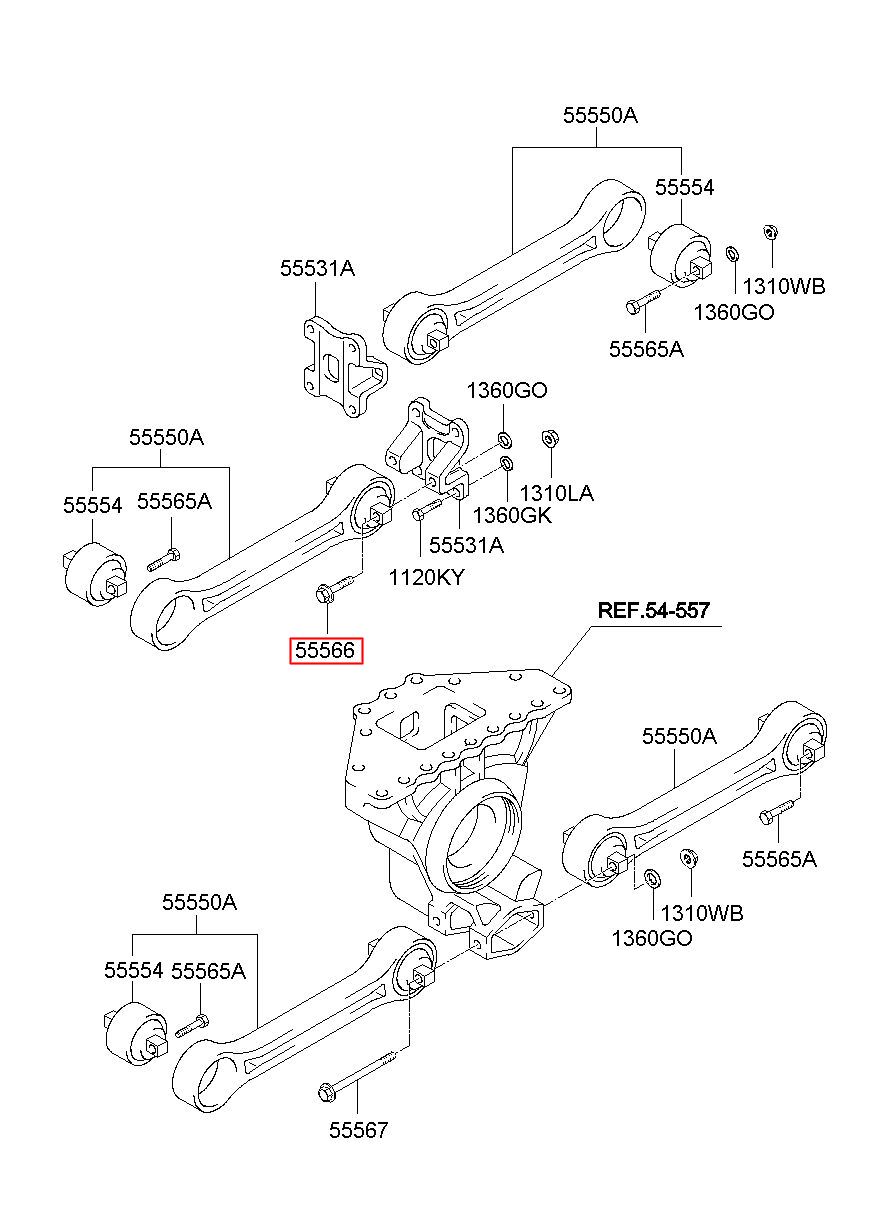 55550A
55554
55531A
1310WB
1360GO
55565A
1360GO
55550A
55554
55565A
1310LA
1360GK
55531A
1120KY
55566
REF.54-557
55550A
55565A
1310WB
1360GO
55550A
55554
55565A
55567