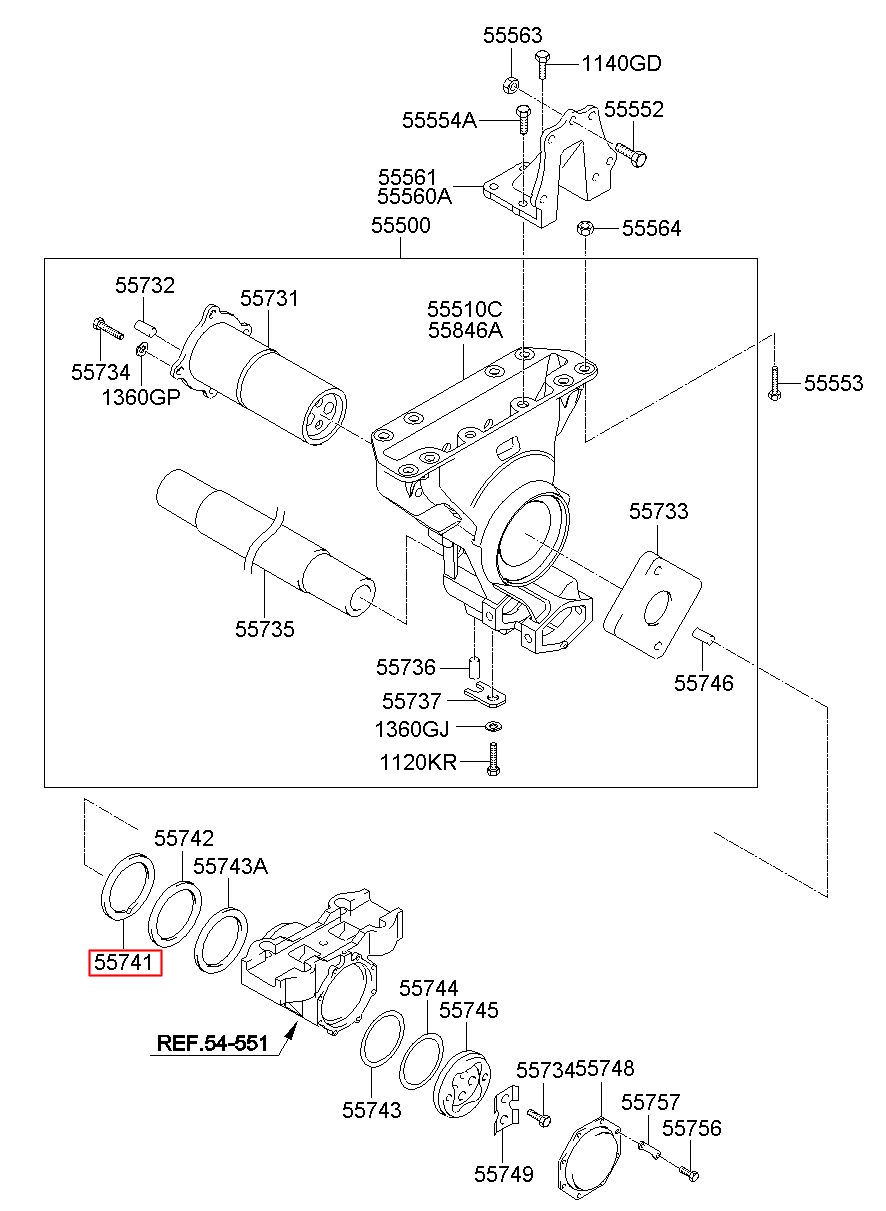 55563
1140GD
55554A
55552
55561
55560A
55500
55564
55732
55731
55510C
55846A
55734
1360GP
55553
55733
55735
55736
55746
55737
1360GJ
1120KR
55742
55743A
55741
55744
55745
REF.54-551
55734
55748
55757
55743
55756
55749