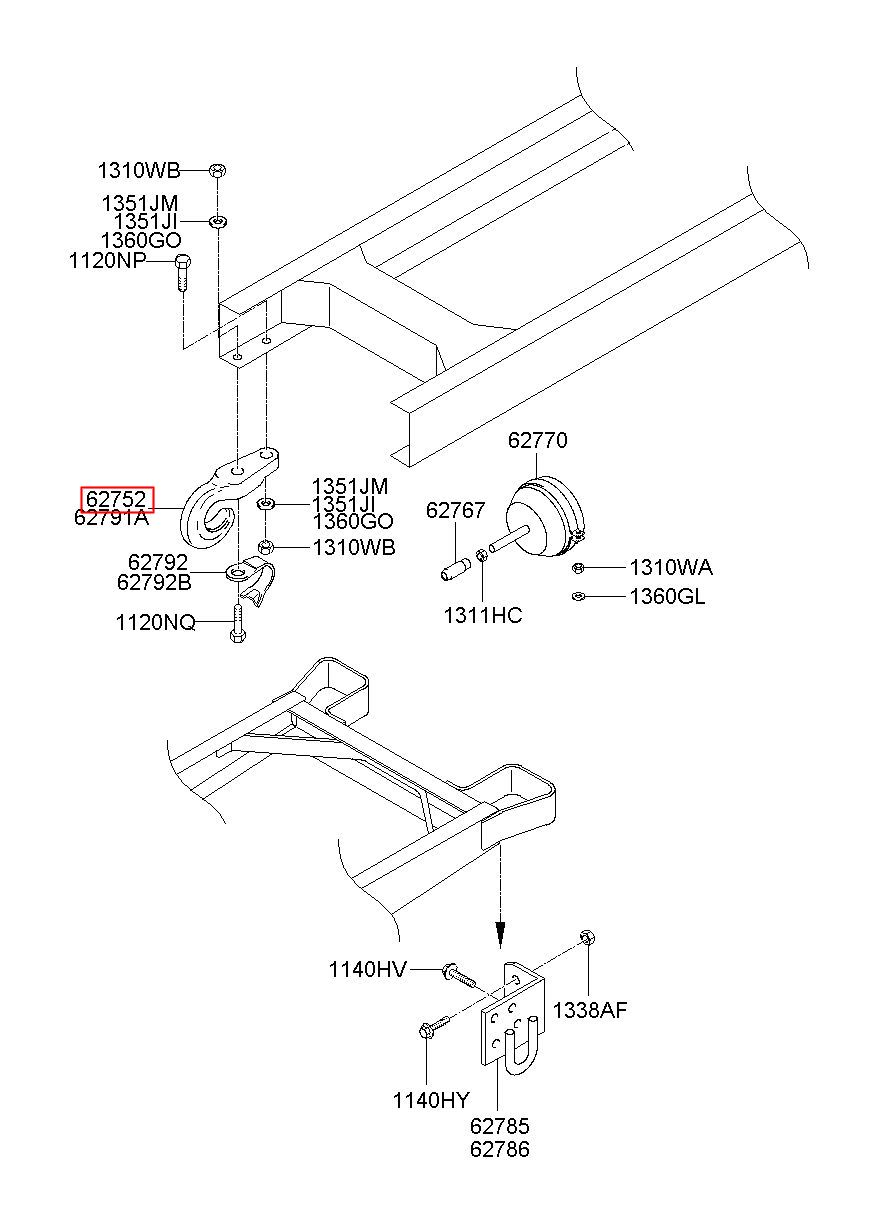 1310WB
1351JM
1351JI
1360GO
1120NP
62752
62791A
1351JM
1351JI
1360GO
1310WB
62792
62792B
1120NQ
62770
62767
1311HC
1310WA
1360GL
1140HV
1338AF
1140HY
62785
62786