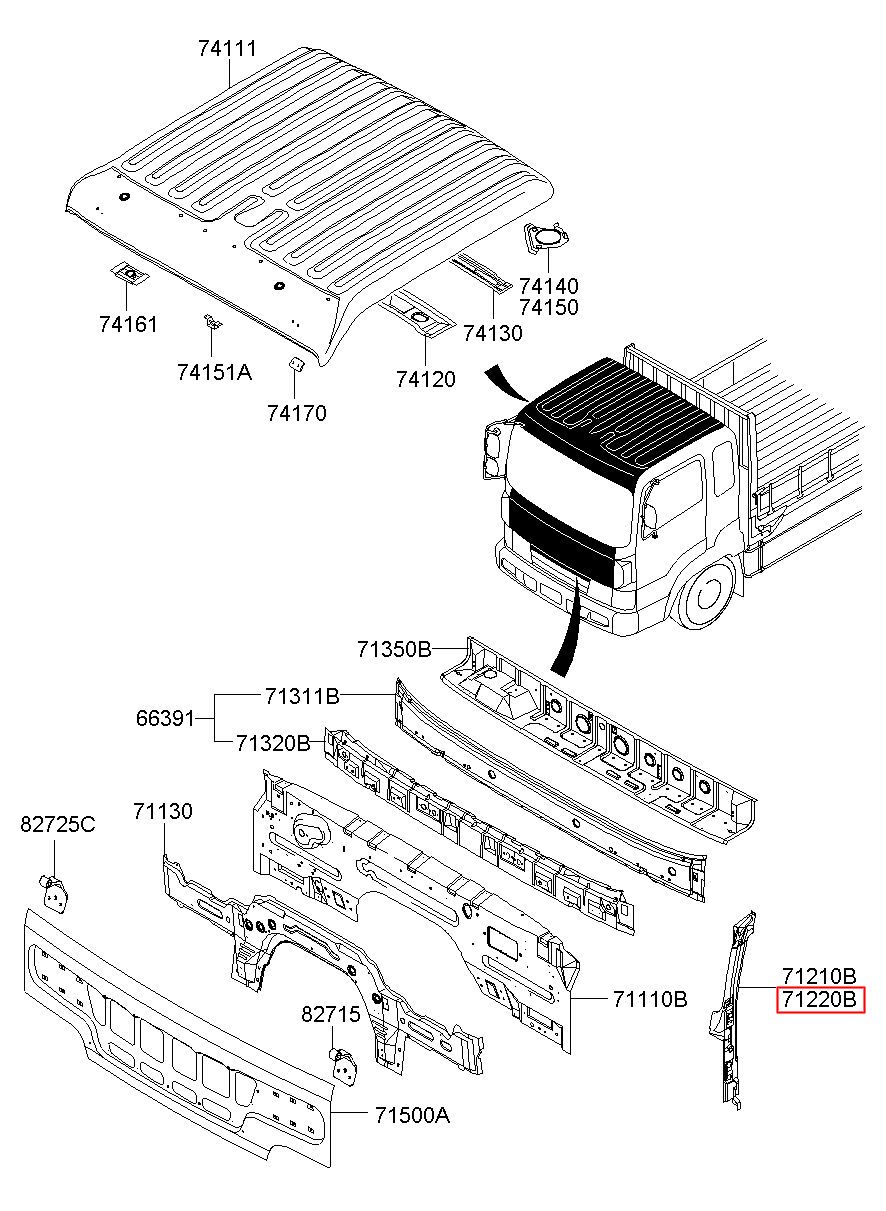 74111
74140
74150
74130
74161
74151A
74120
74170
71350B
66391
71311B
71320B
82725C
71130
71210B
71220B
71110B
82715
71500A