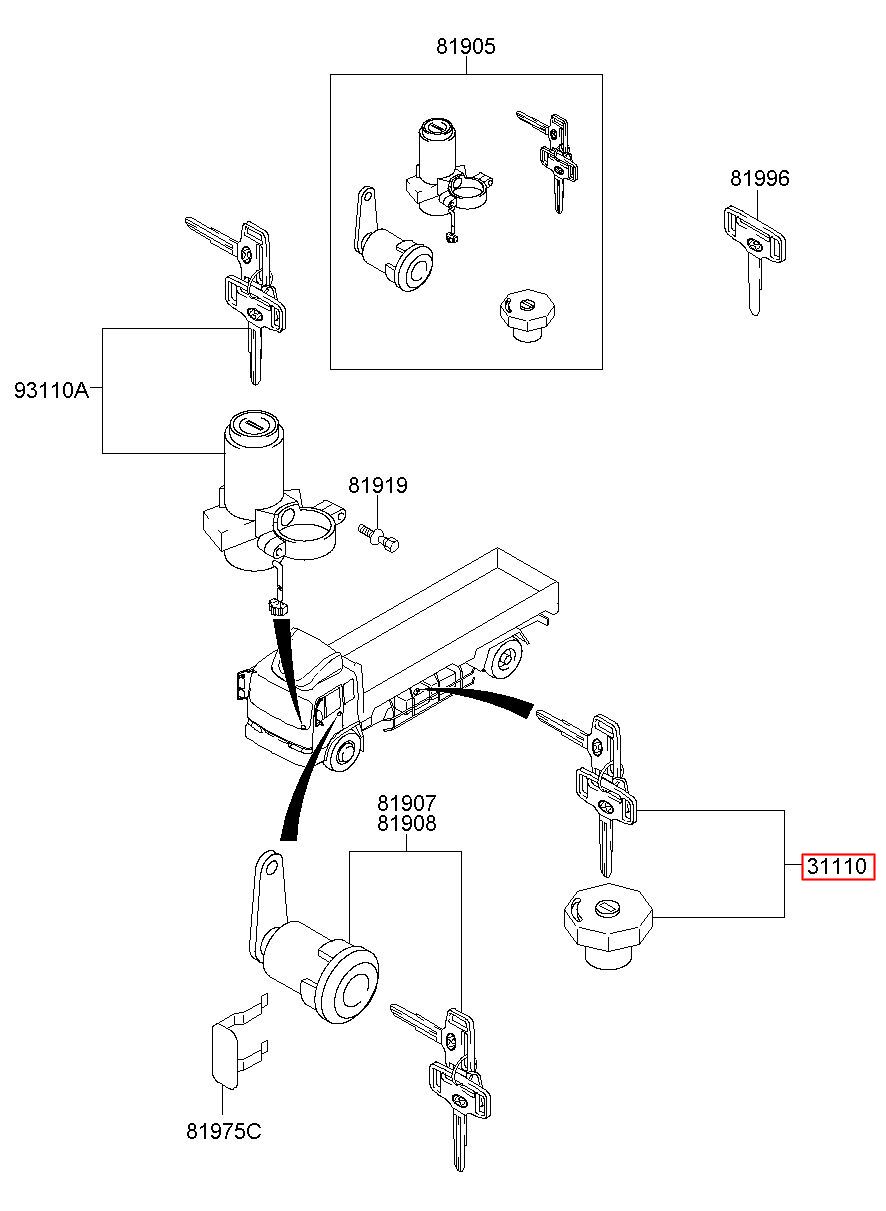 81905

81996

93110A

81919

81907
81908

31110

81975C