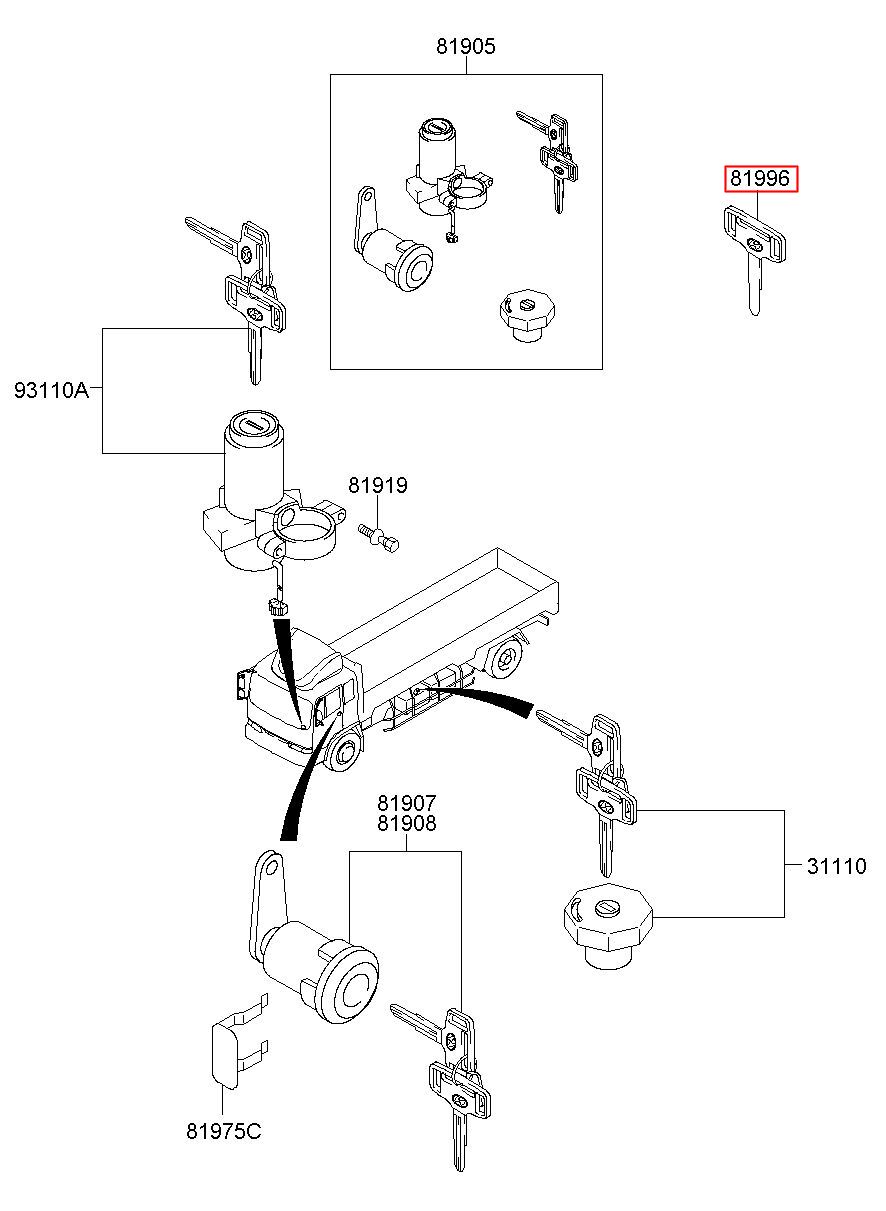 81905

81996

93110A

81919

81907
81908

31110

81975C