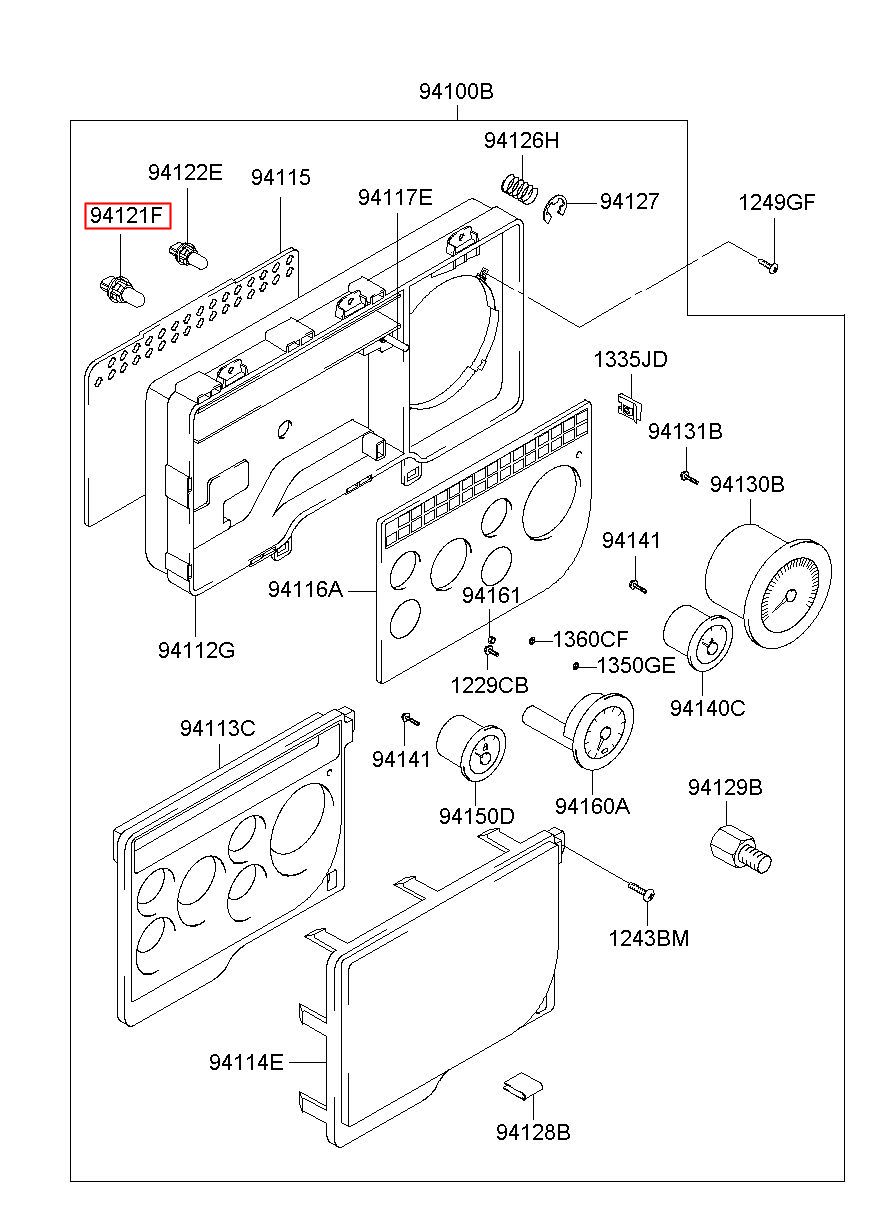 94100B
94126H
94122E
94115
94117E
94127
1249GF
94121F
1335JD
94131B
94130B
94141
94116A
94161
1360CF
1350GE
94112G
1229CB
94140C
94113C
94141
94150D
94160A
94129B
1243BM
94114E
94128B