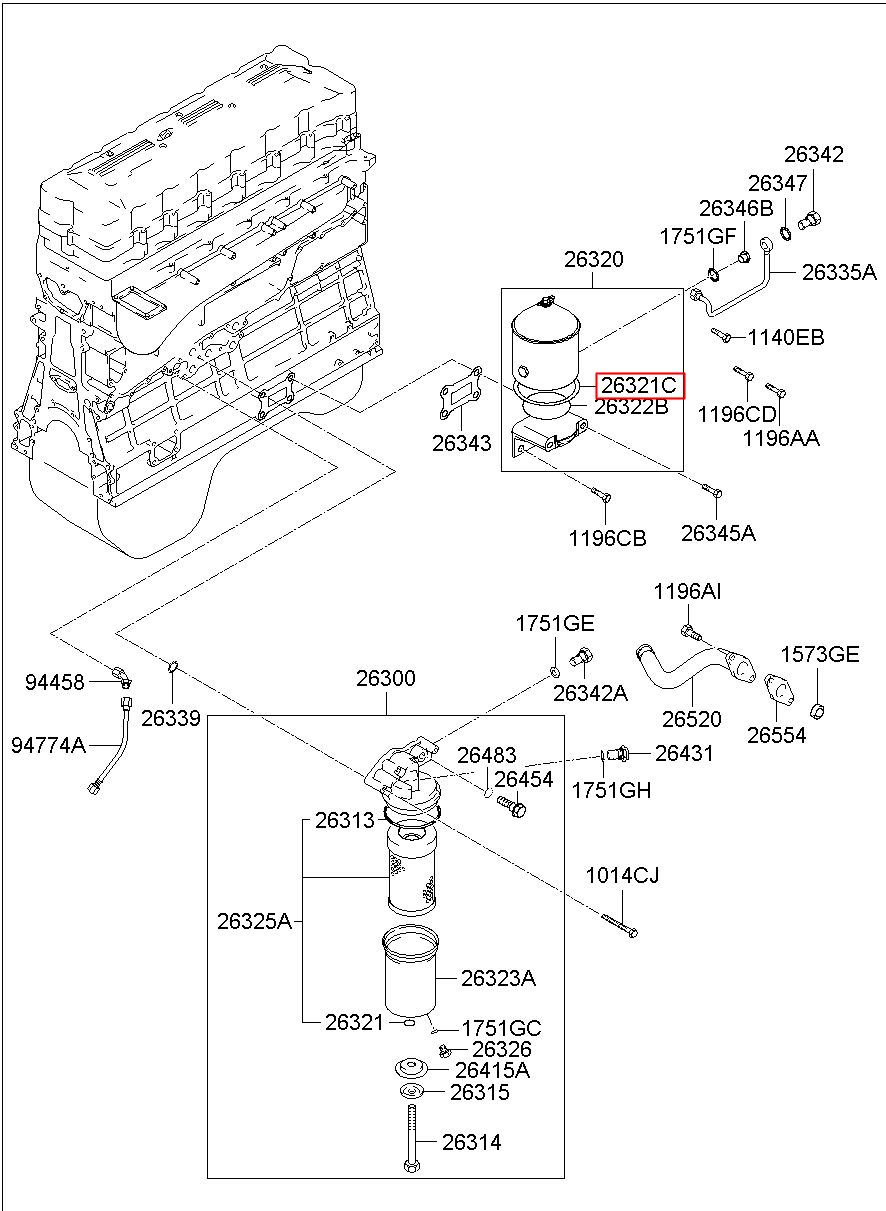 26342
26347
26346B
1751GF
26320
26335A
1140EB
26321C
26322B
1196CD
1196AA
26343
1196CB
26345A
1196AI
1751GE
1573GE
94458
26300
26342A
26339
26520
26554
94774A
26483
26431
26454
1751GH
26313
1014CJ
26325A
26323A
26321
1751GC
26326
26415A
26315
26314