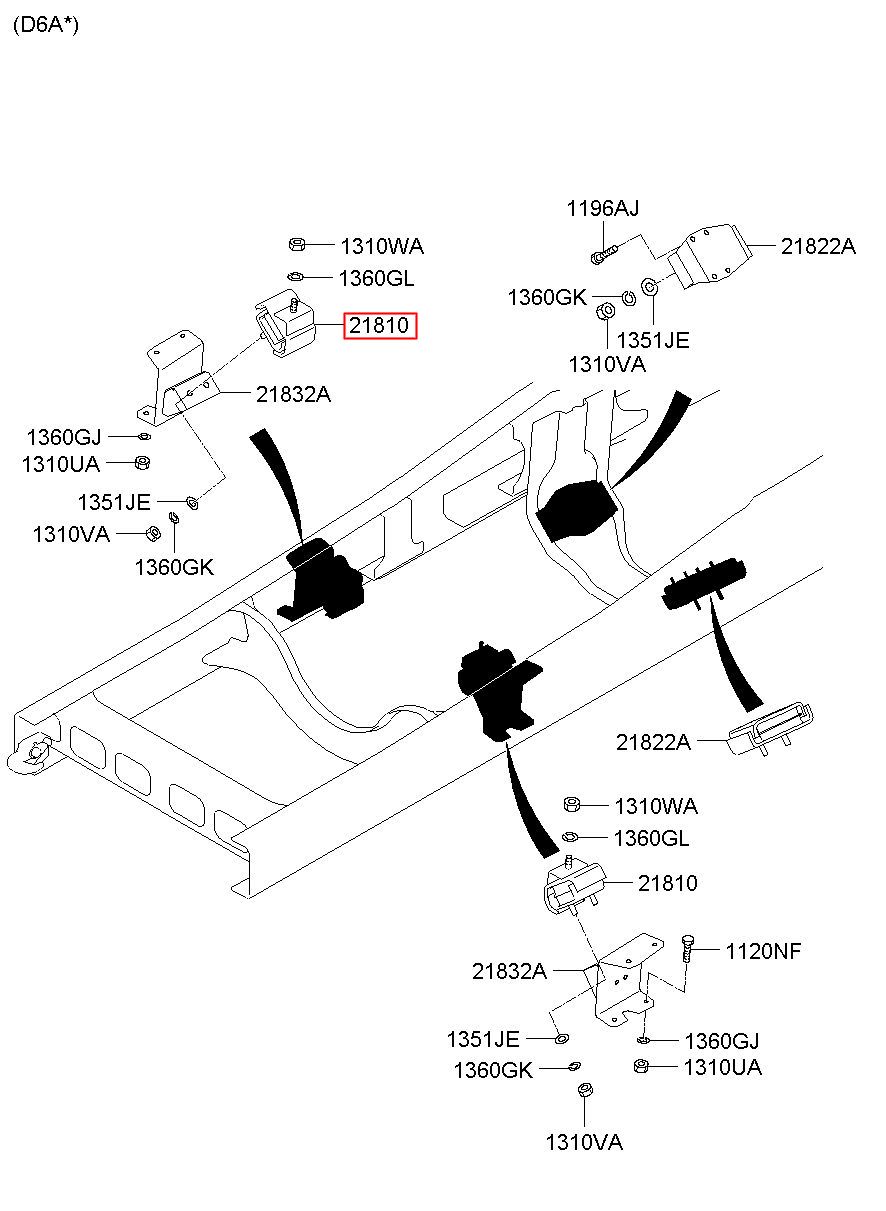 (D6A*)

1310WA
1360GL
21810
21832A
1360GJ
1310UA
1351JE
1310VA
1360GK

1196AJ
21822A
1360GK
1351JE
1310VA

21822A

1310WA
1360GL
21810
1120NF
21832A
1351JE
1360GJ
1360GK
1310UA
1310VA