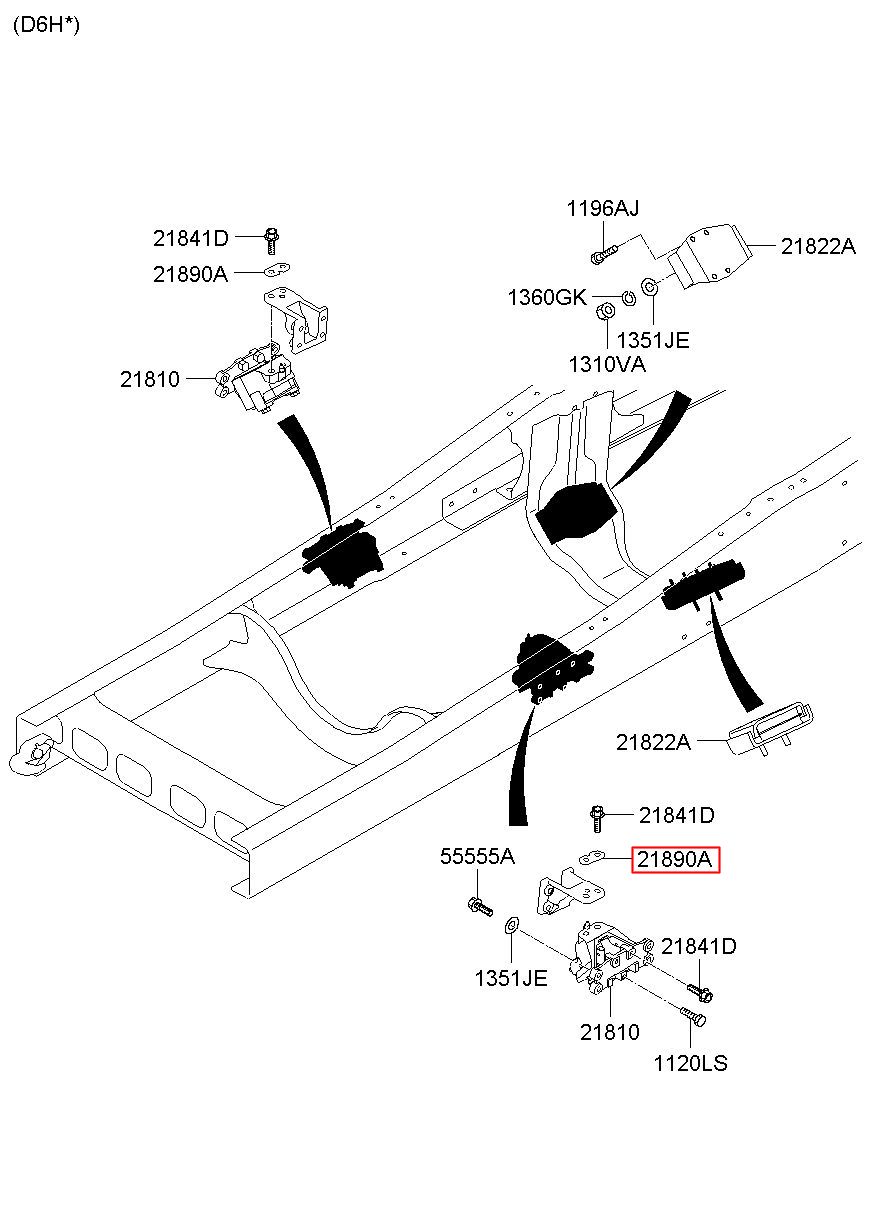 (D6H*)

21841D
21890A
21810

1196AJ
21822A
1360GK
1351JE
1310VA

21822A

21841D
55555A
21890A
1351JE
21841D
21810
1120LS