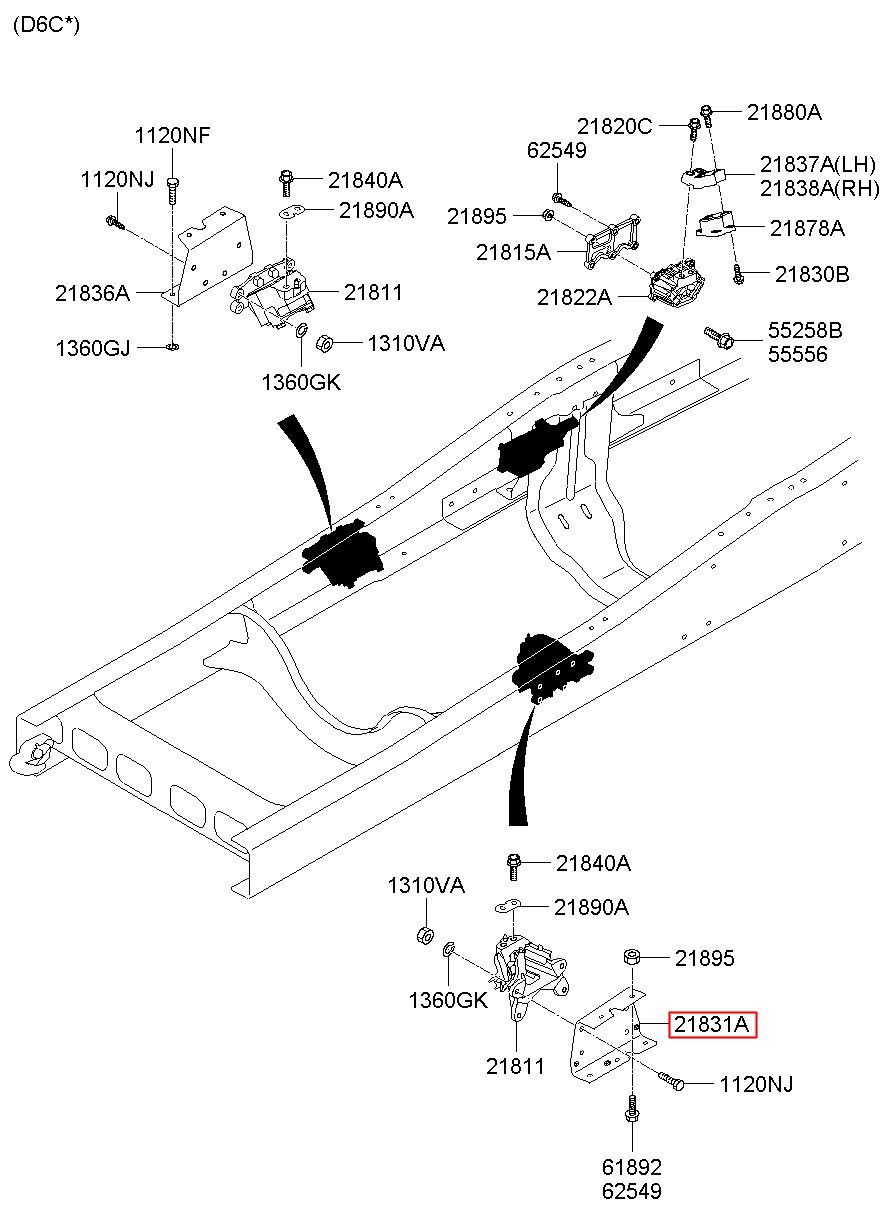 (D6C*)

1120NF
1120NJ
21840A
21890A
21836A
21811
1360GJ
1310VA
1360GK

21820C
21880A
62549
21837A(LH)
21838A(RH)
21895
21878A
21815A
21830B
21822A
55258B
55556

21840A
1310VA
21890A
21895
1360GK
21831A
21811
1120NJ
61892
62549