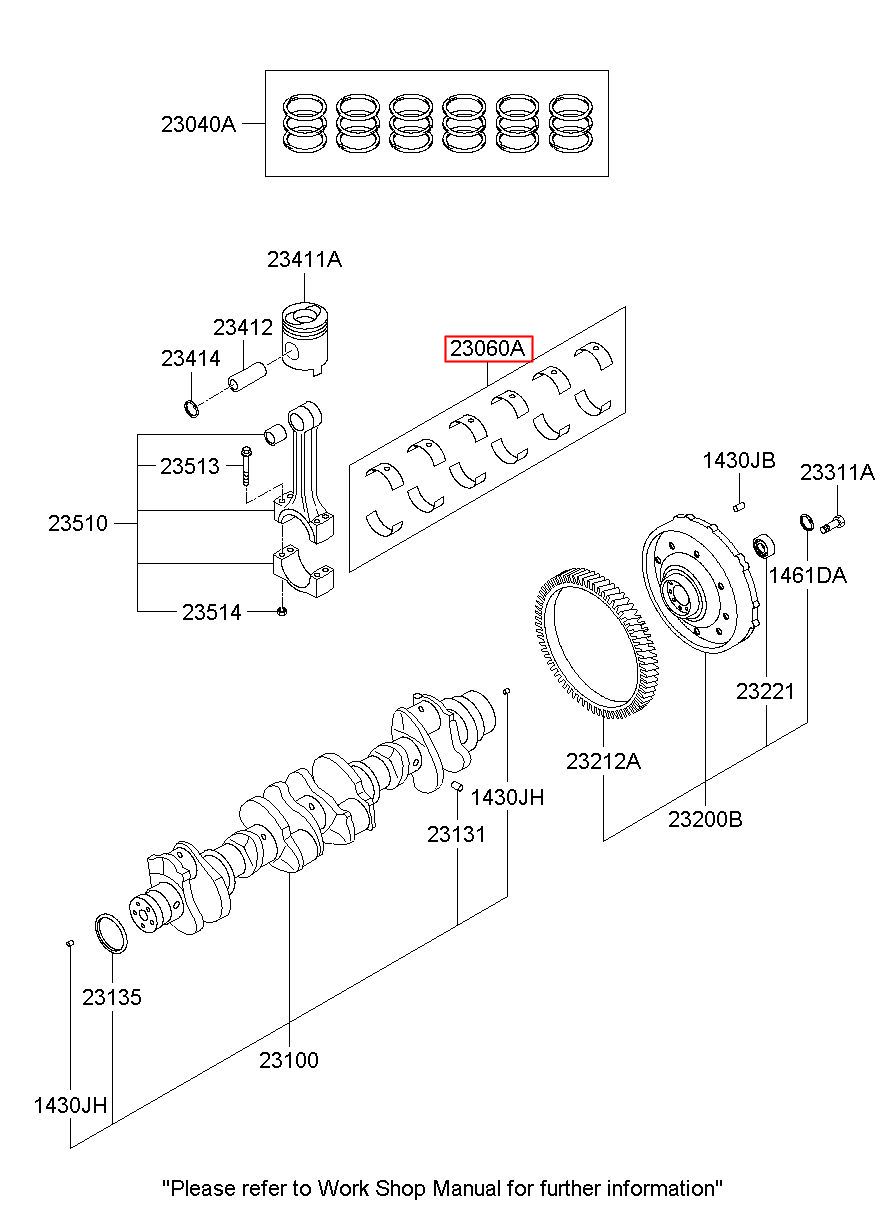 23040A

23411A

23412

23414

23060A

23513

23510

23514

1430JB

23311A

1461DA

23221

23212A

23200B

1430JH

23131

23135

23100

1430JH

"Please refer to Work Shop Manual for further information"