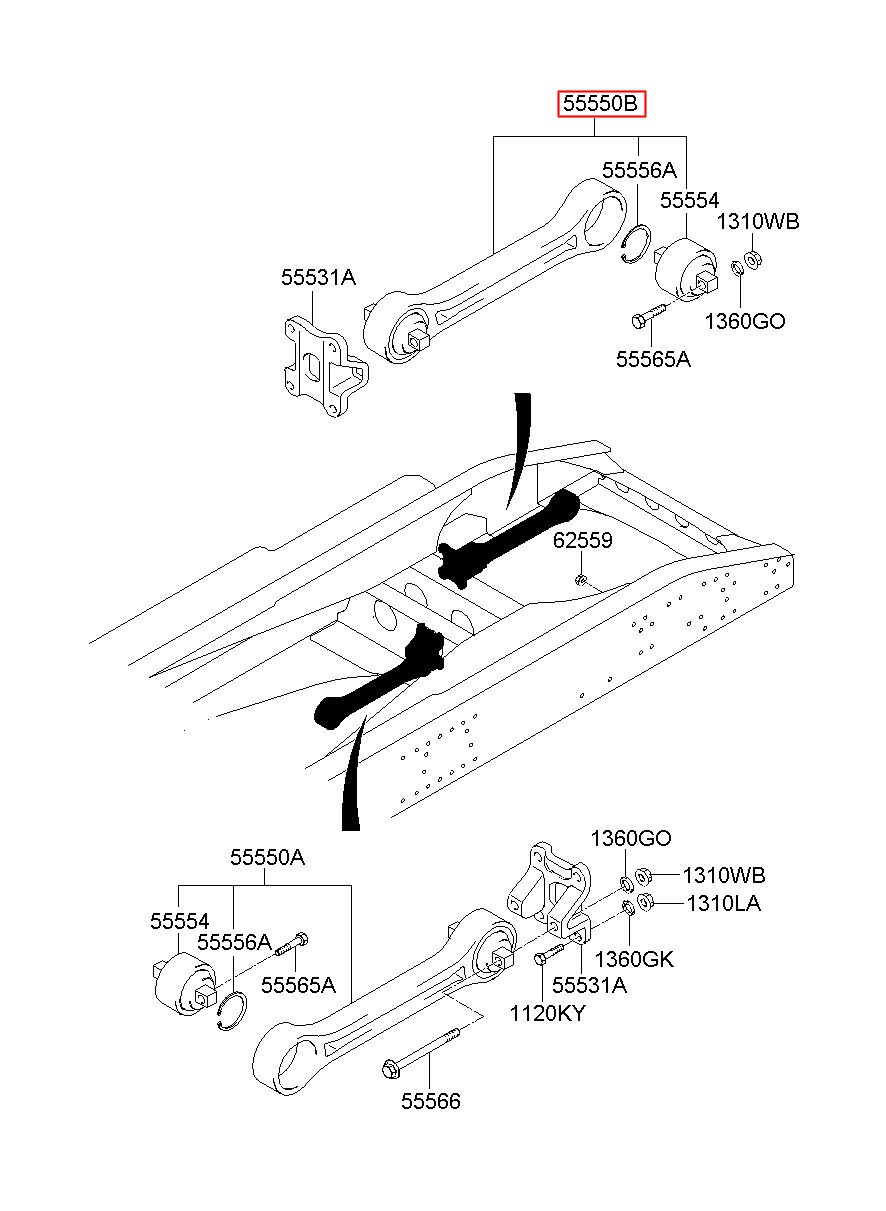 55550B
55556A
55554
1310WB
55531A
1360GO
55565A
62559
55550A
1360GO
1310WB
1310LA
55554
55556A
55565A
1360GK
55531A
1120KY
55566