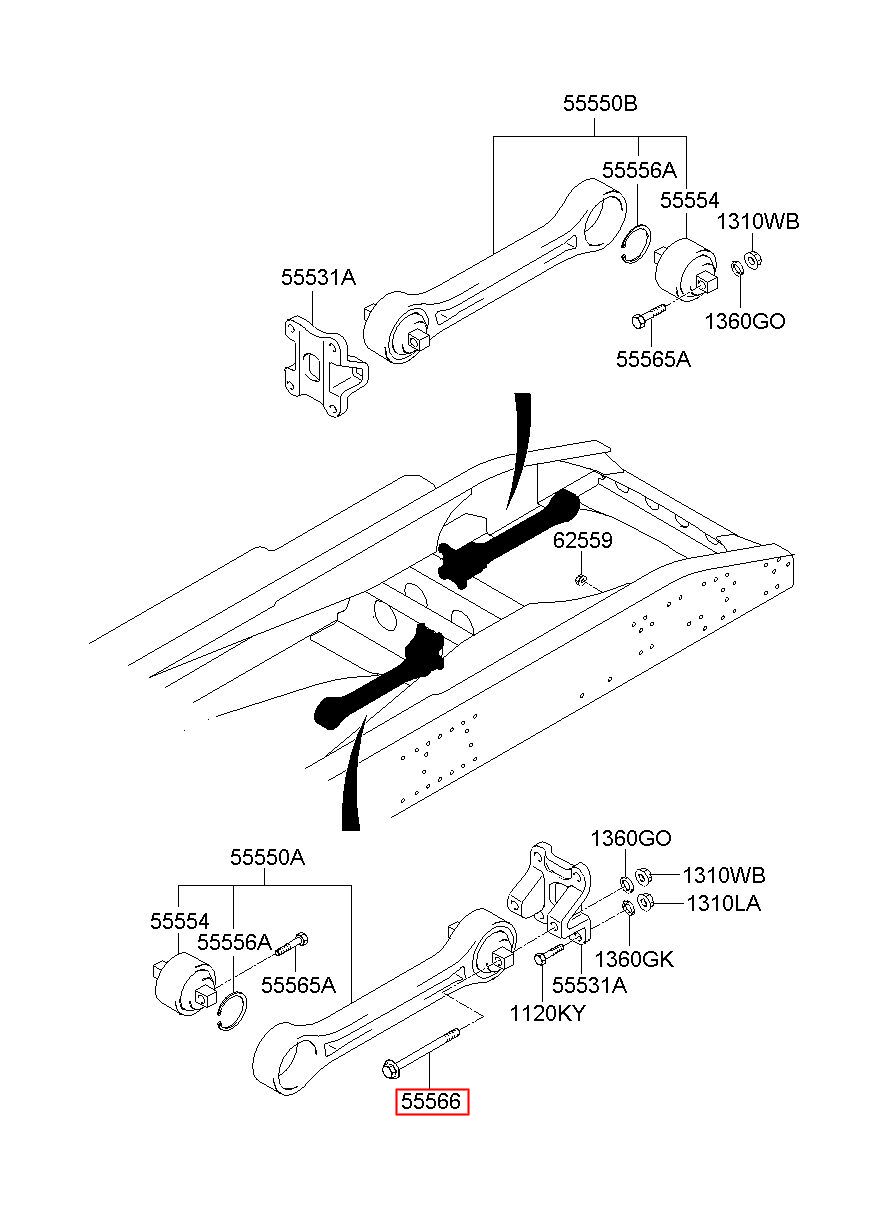 55550B
55556A
55554
1310WB
55531A
1360GO
55565A
62559
55550A
1360GO
1310WB
1310LA
55554
55556A
55565A
1360GK
55531A
1120KY
55566