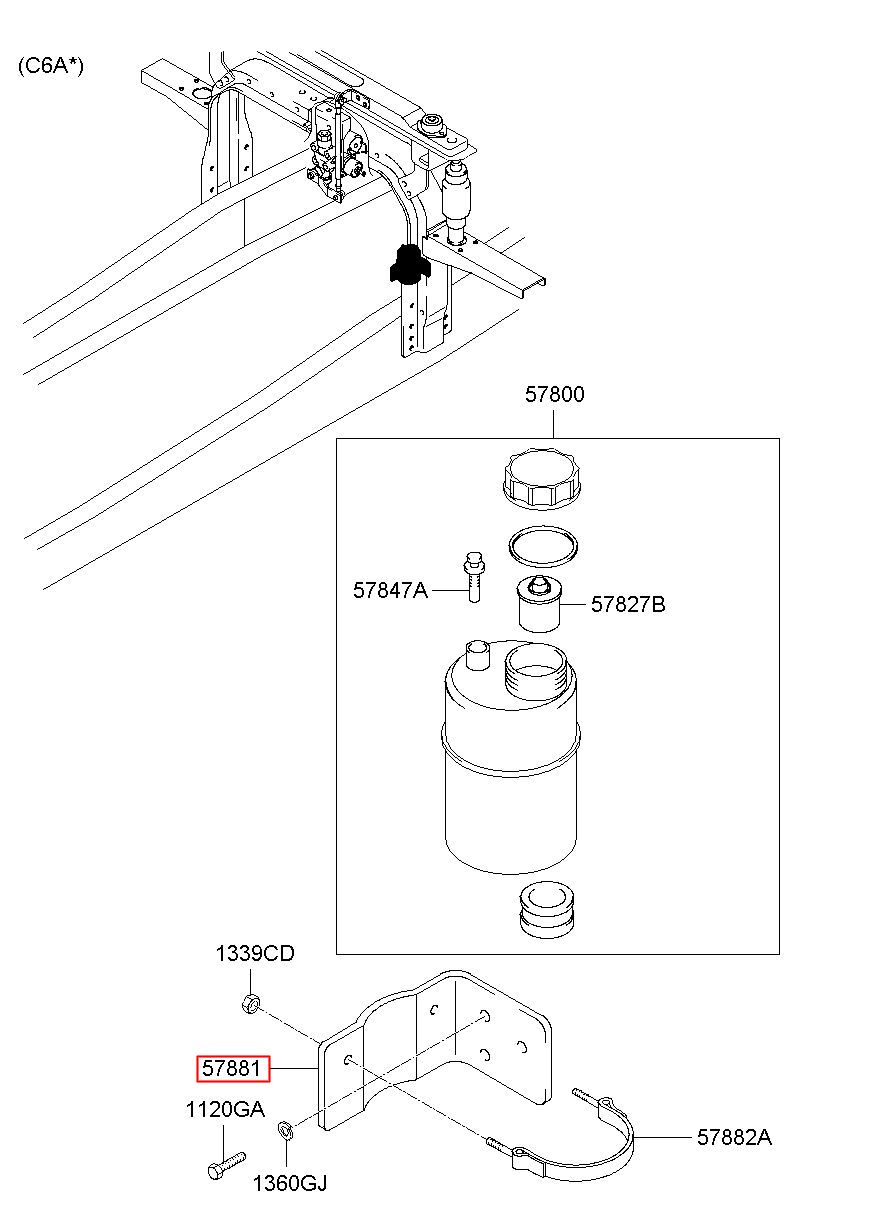 (C6A*)

57800

57847A

57827B

1339CD

57881

1120GA

1360GJ

57882A