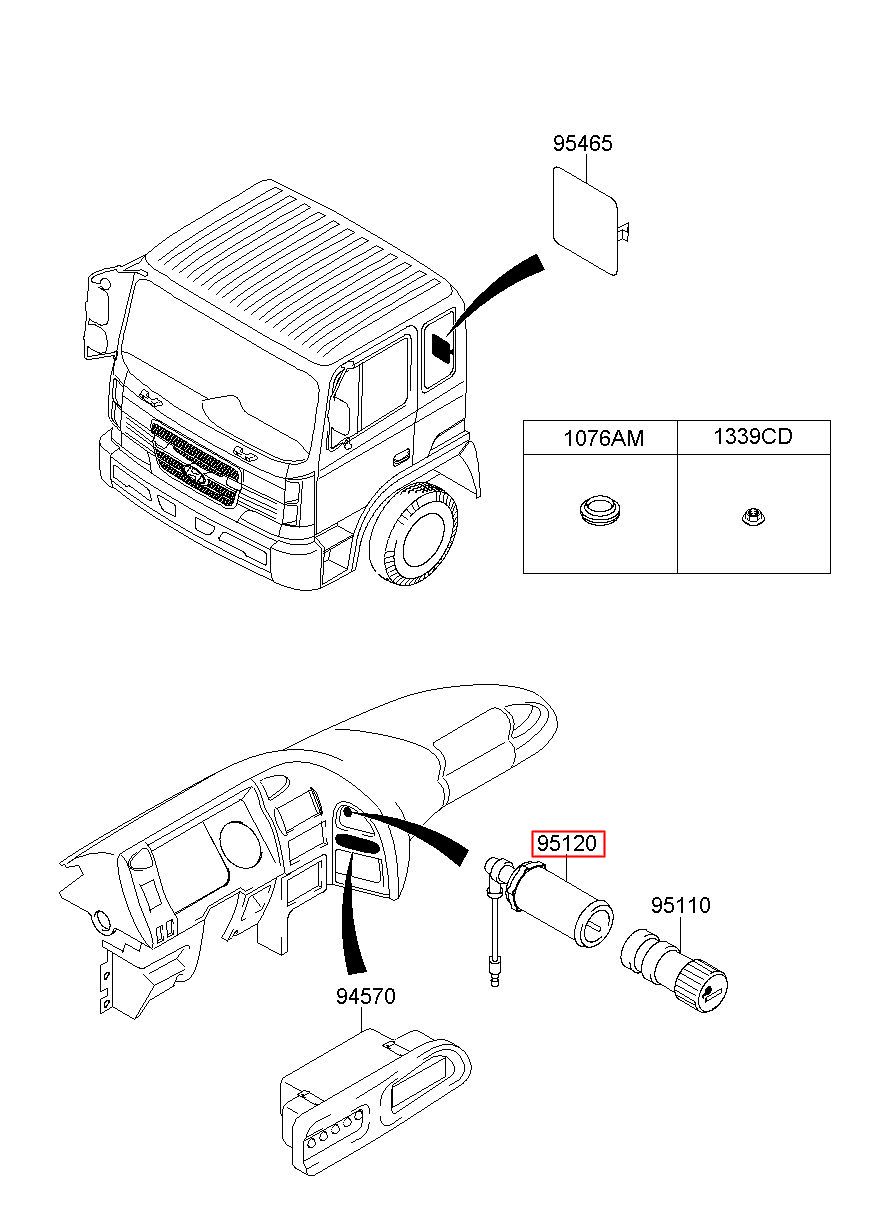 95465

| 1076AM | 1339CD |
|---|---|
| | |

95120

95110

94570