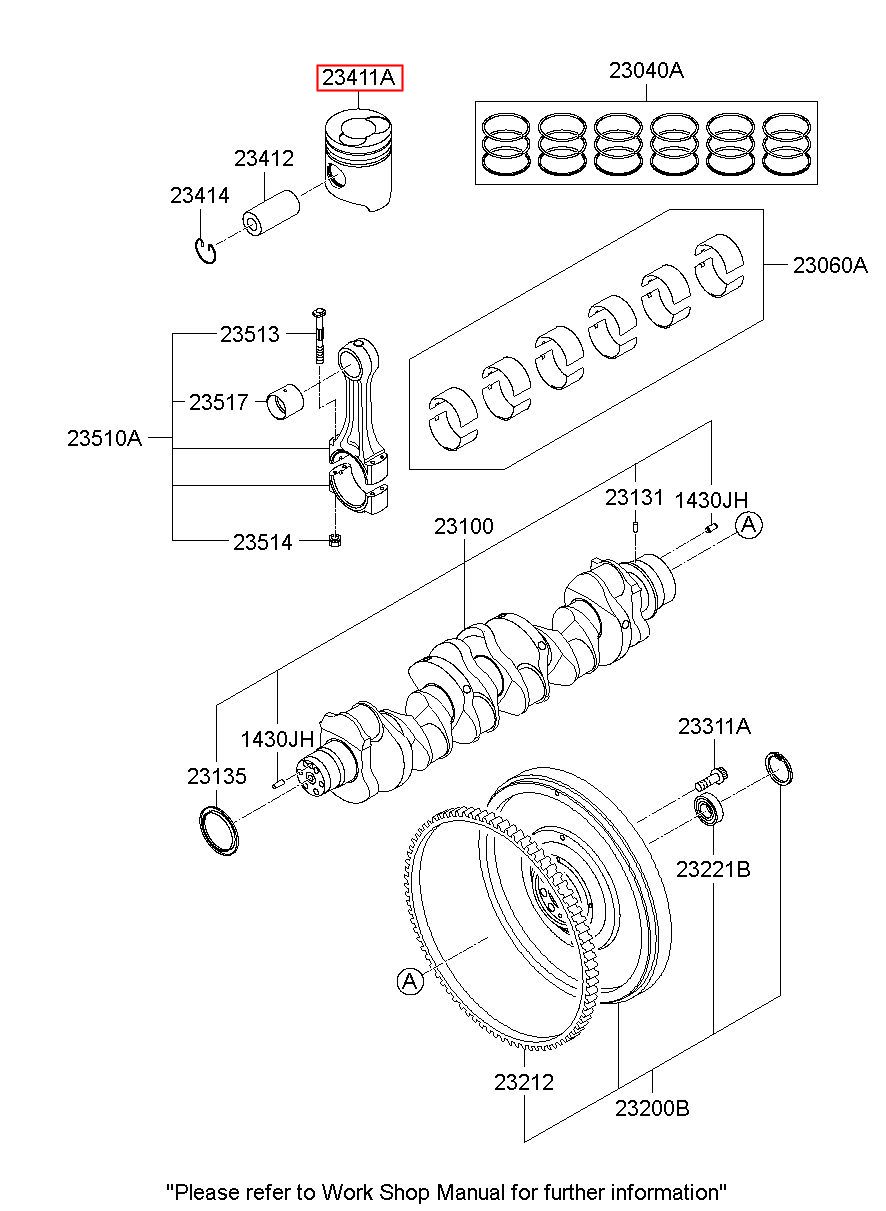 23411A

23040A

23412

23414

23060A

23513

23517

23510A

23514

23131

1430JH

A

23100

1430JH

23135

23311A

23221B

A

23212

23200B

"Please refer to Work Shop Manual for further information"