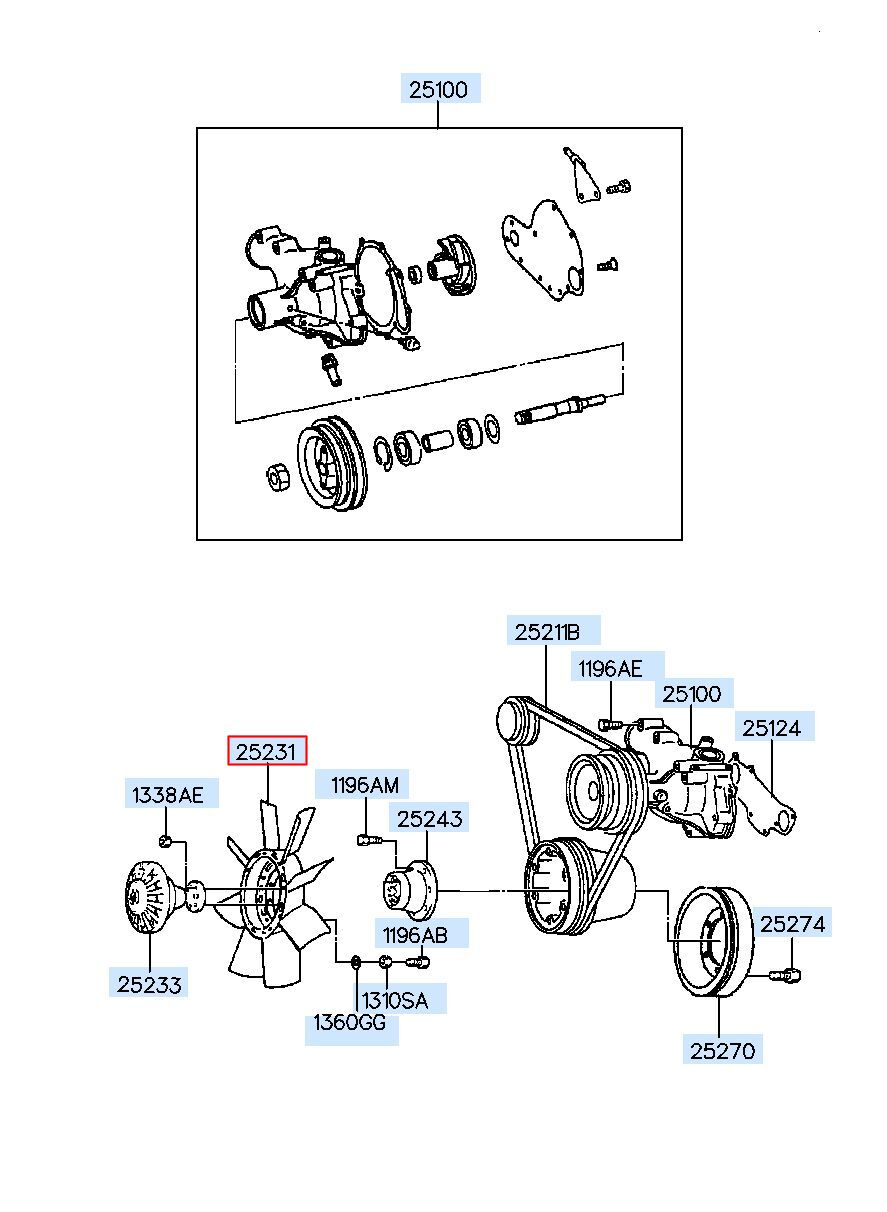 25100

25211B
1196AE
25100
25124
25231
1338AE
1196AM
25243
1196AB
25274
25233
1310SA
1360GG
25270