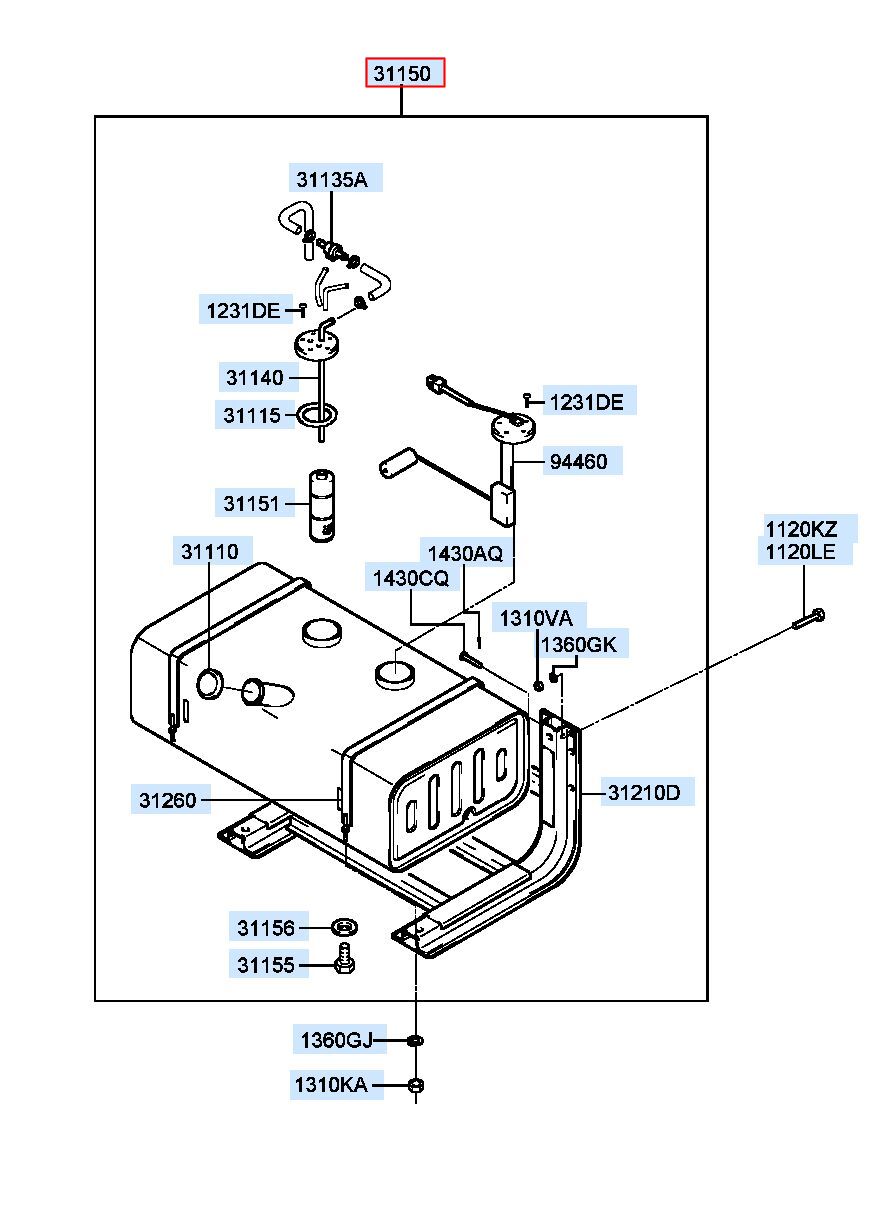 31150

31135A

1231DE

31140

31115

1231DE

94460

31151

31110

1430AQ

1430CQ

1120KZ
1120LE

1310VA

1360GK

31260

31210D

31156

31155

1360GJ

1310KA