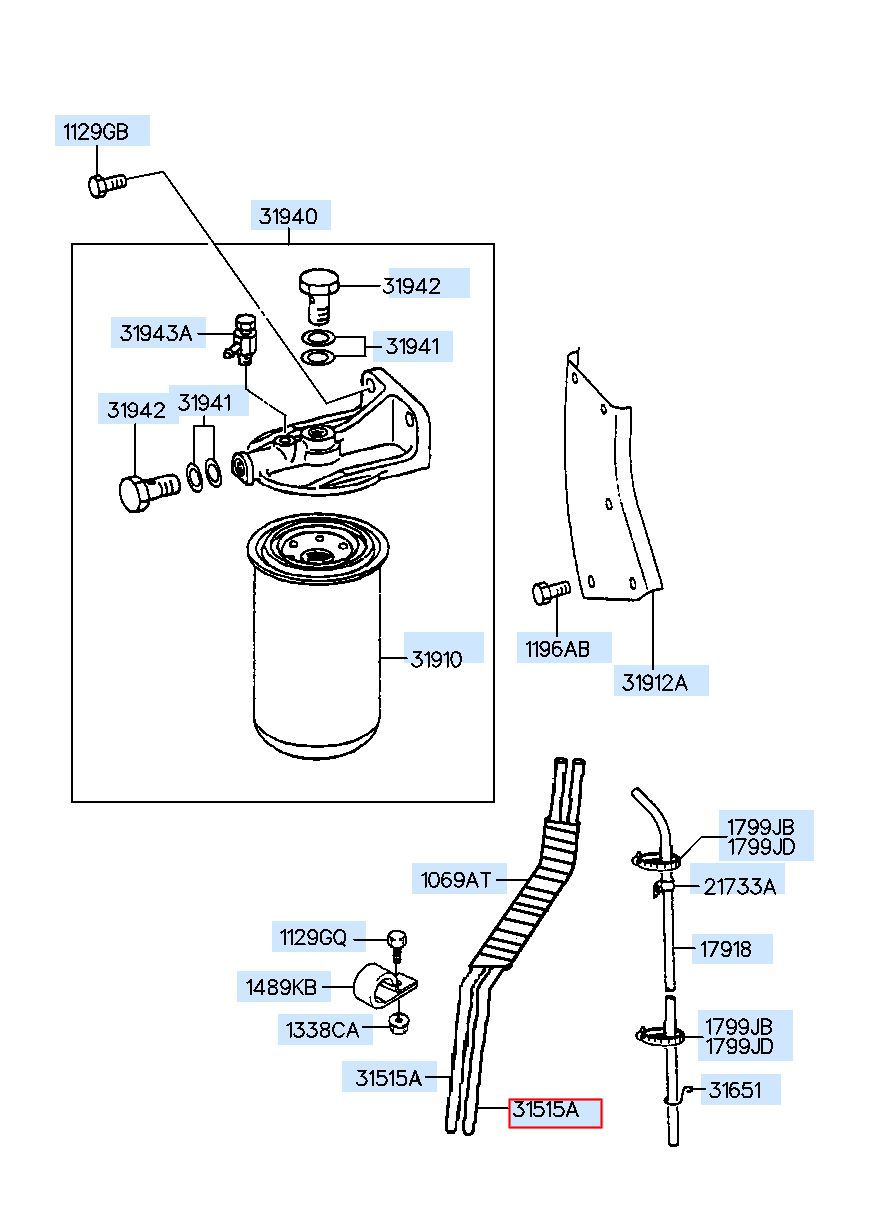 1129GB
31940
31942
31943A
31941
31942
31941
31910
1196AB
31912A
1799JB
1799JD
1069AT
21733A
1129GQ
17918
1489KB
1338CA
1799JB
1799JD
31515A
31651
31515A