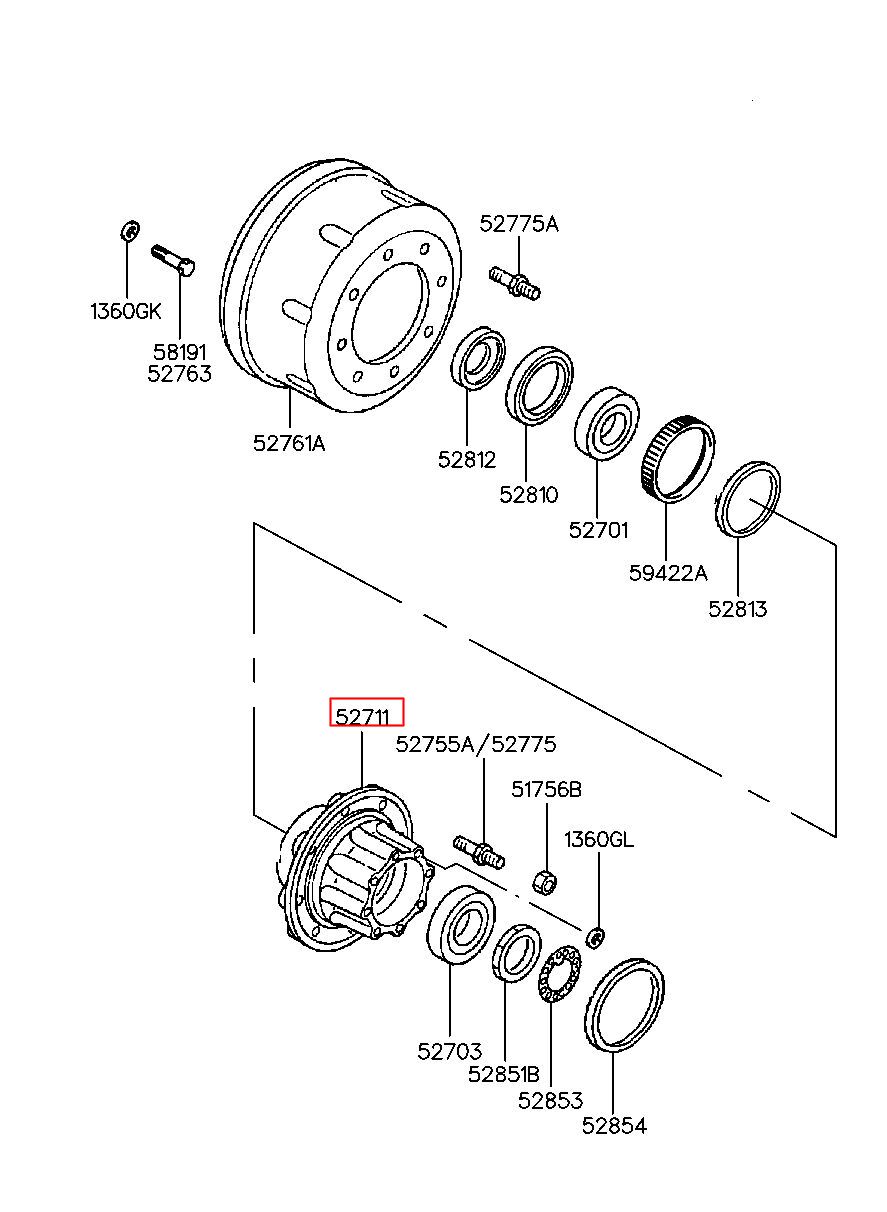 52775A
1360GK
58191
52763
52761A
52812
52810
52701
59422A
52813
52711
52755A/52775
51756B
1360GL
52703
52851B
52853
52854