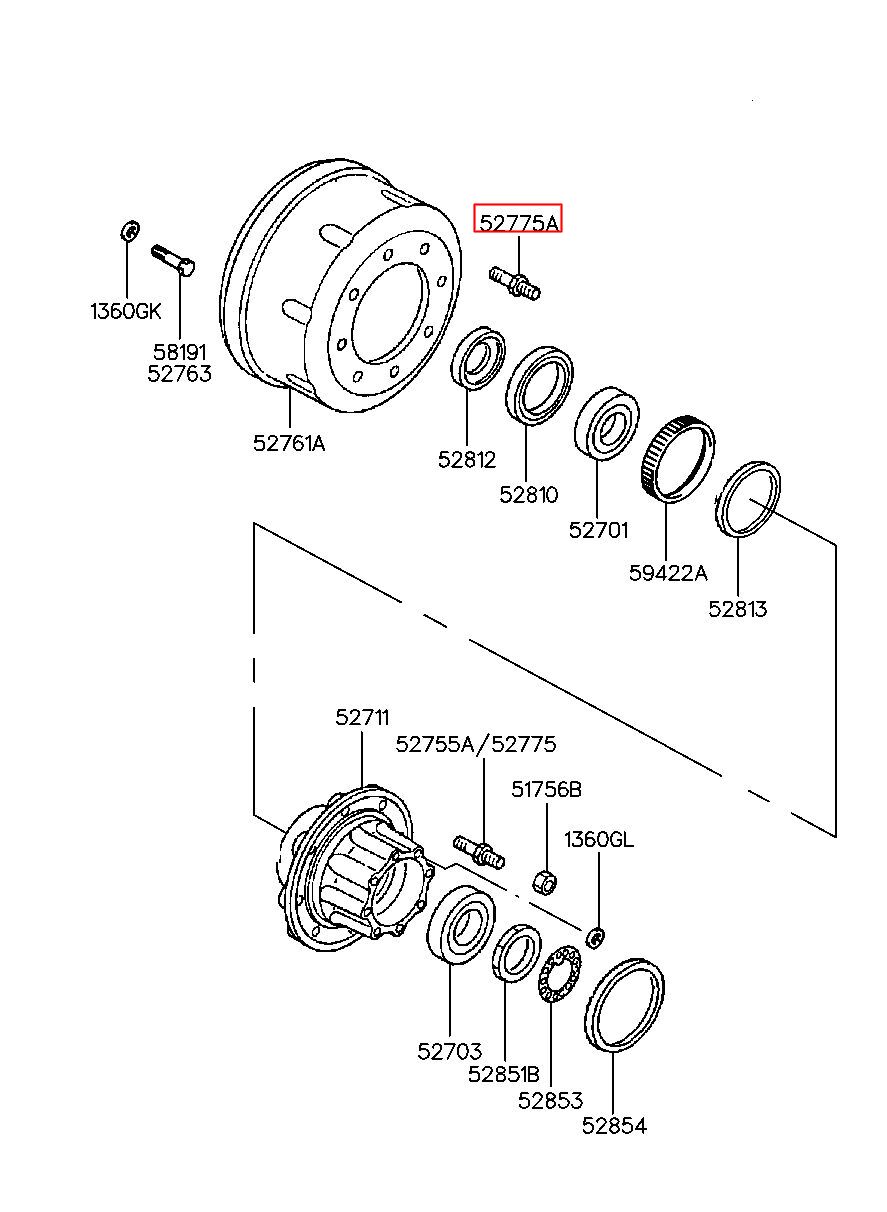 52775A

1360GK

58191
52763

52761A

52812

52810

52701

59422A

52813

52711

52755A/52775

51756B

1360GL

52703

52851B

52853

52854