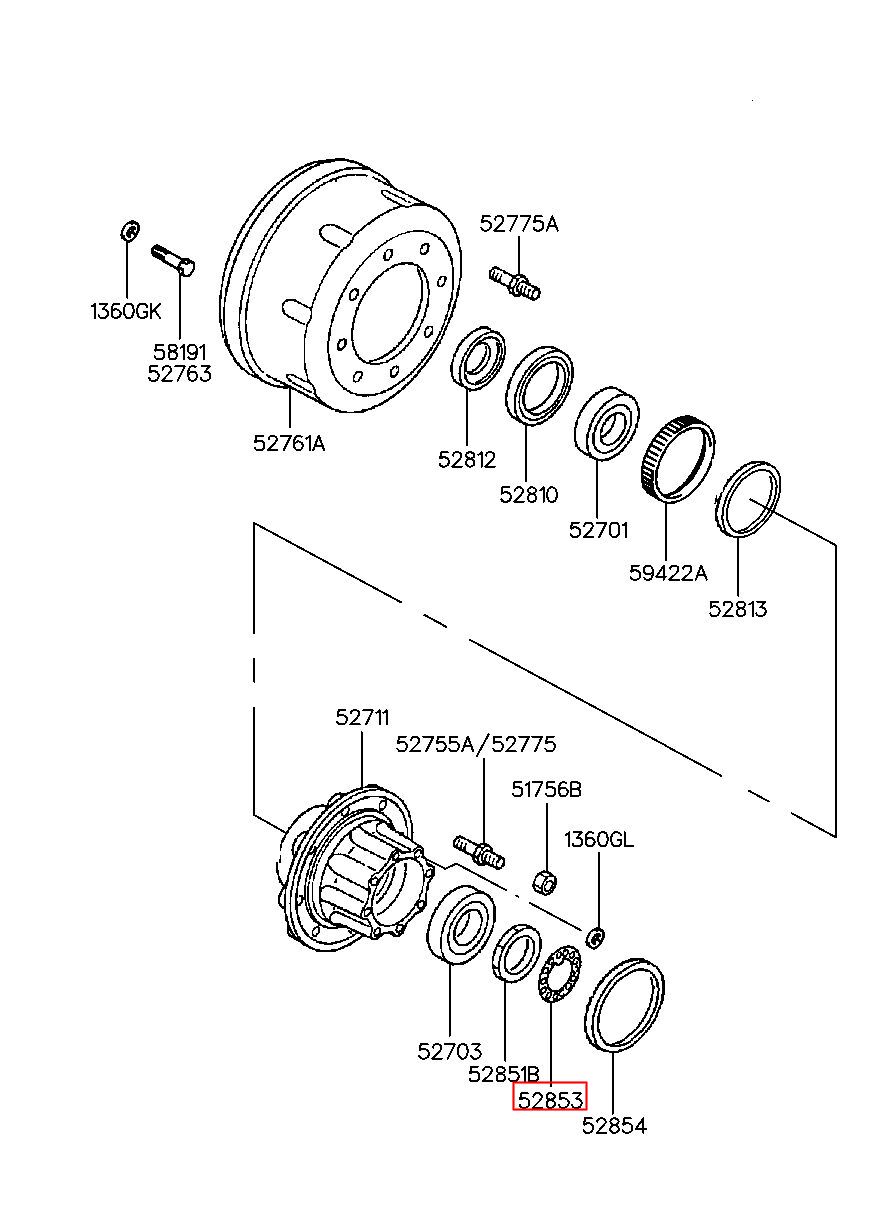 52775A

1360GK

58191
52763

52761A

52812

52810

52701

59422A

52813

52711

52755A/52775

51756B

1360GL

52703

52851B

52853

52854