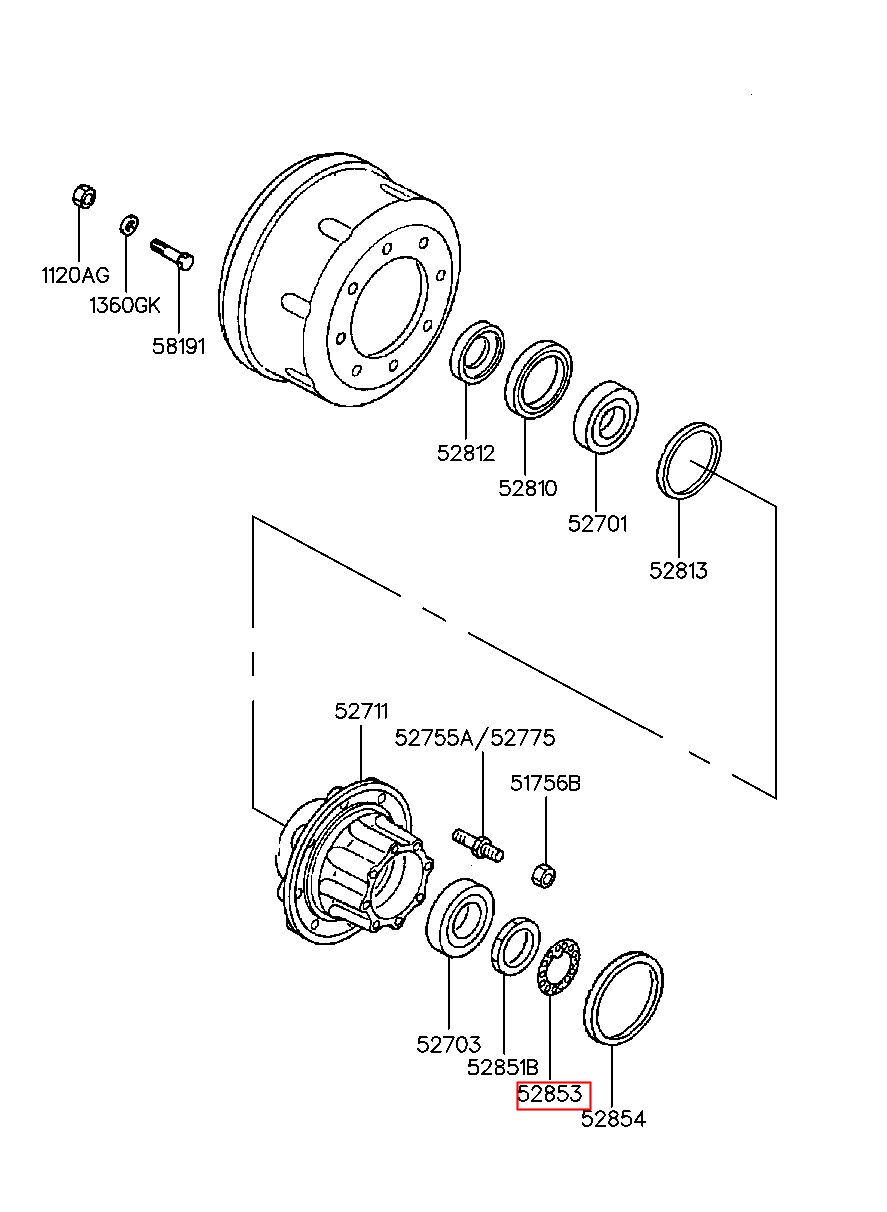 1120AG
1360GK
58191
52812
52810
52701
52813
52711
52755A/52775
51756B
52703
52851B
52853
52854