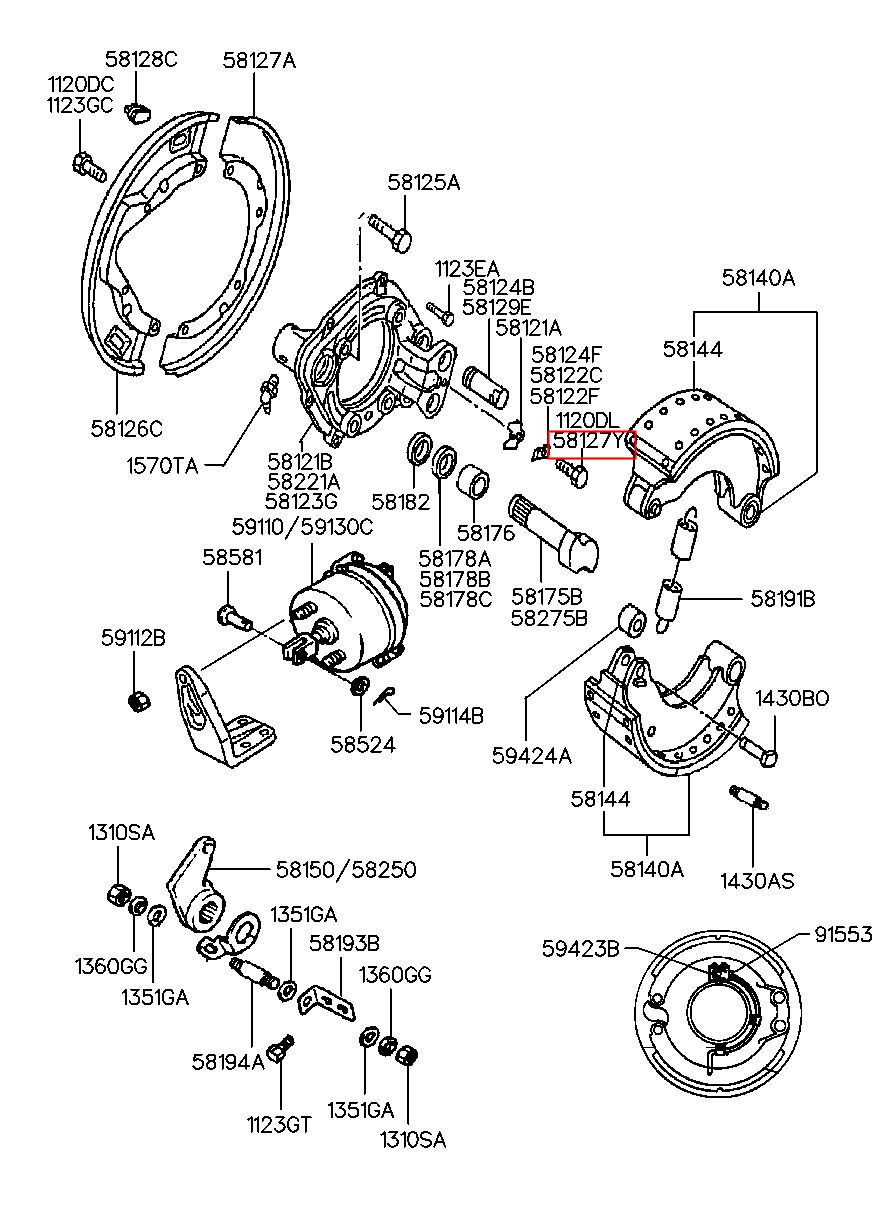 58128C
58127A
1120DC
1123GC
58125A
1123EA
58124B
58129E
58121A
58140A
58144
58124F
58122C
58122F
1120DL
58127Y
58126C
1570TA
58121B
58221A
58123G
58182
58176
59110/59130C
58581
58178A
58178B
58178C
58175B
58275B
58191B
59112B
59114B
58524
59424A
1430BO
58144
58140A
1430AS
1310SA
58150/58250
1351GA
58193B
1360GG
1360GG
1351GA
58194A
1123GT
1351GA
1310SA
59423B
91553