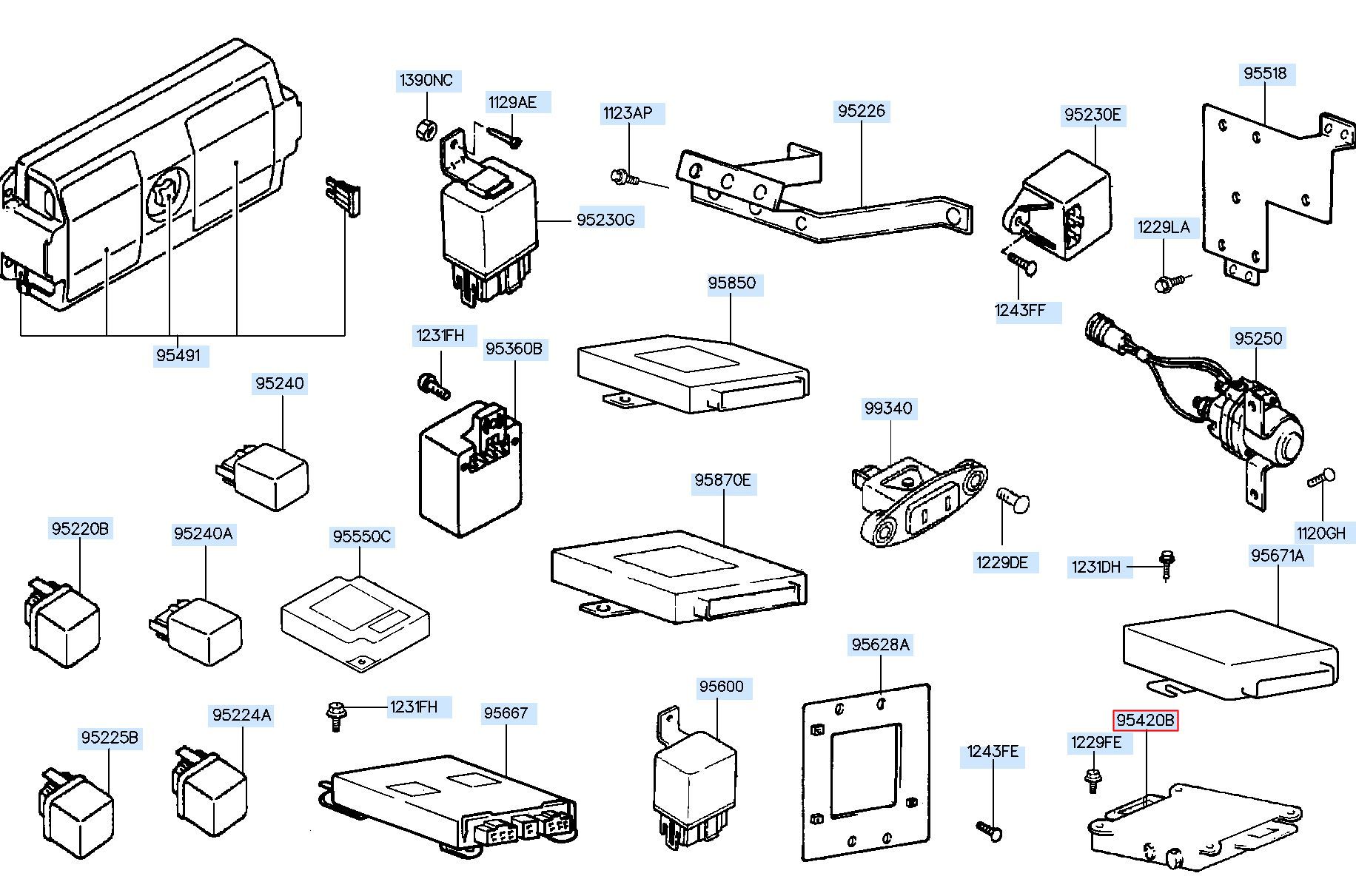 1390NC
1129AE
1123AP
95226
95230E
95518
95230G
1229LA
1243FF
95850
95491
1231FH
95360B
95250
95240
99340
95870E
1120GH
95220B
95240A
95550C
1229DE
1231DH
95671A
95628A
95600
1231FH
95667
95224A
95225B
1243FE
95420B
1229FE