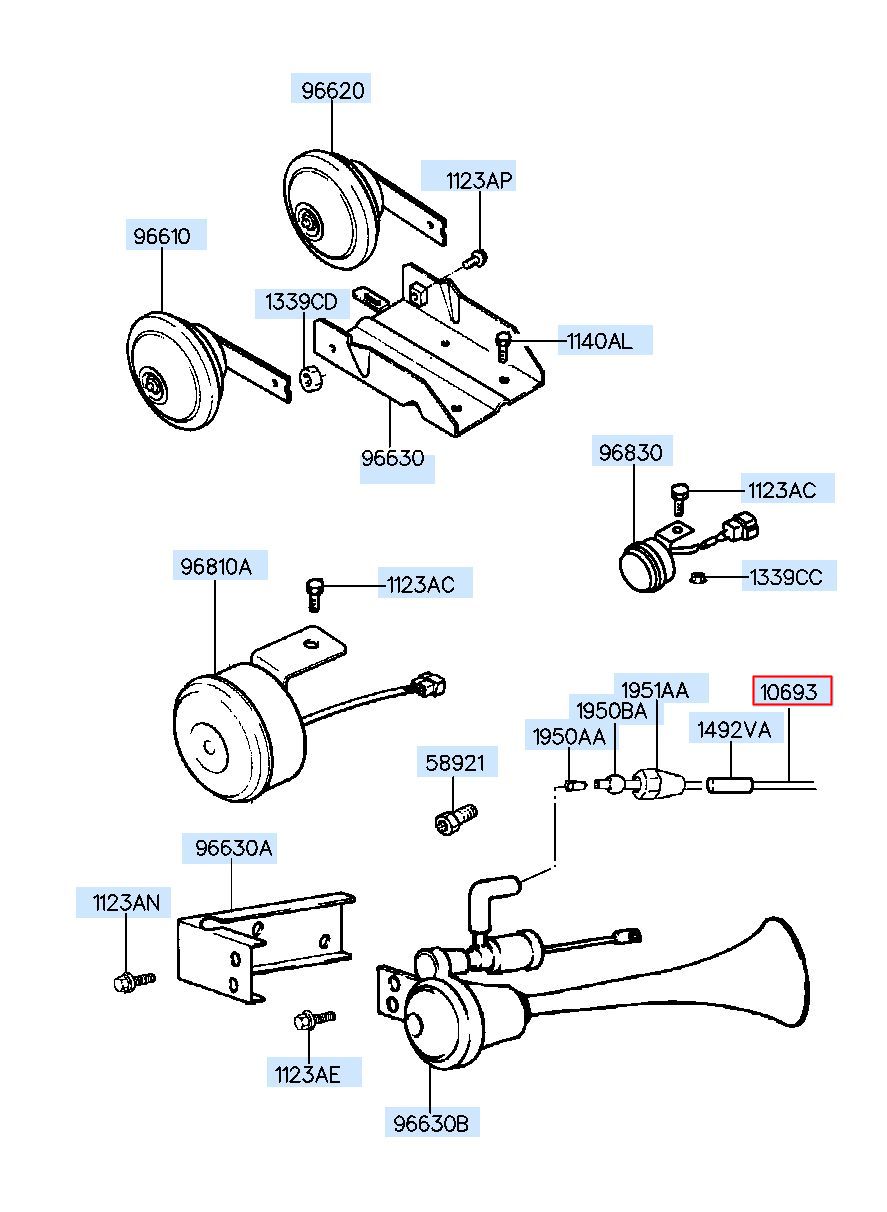 96620
1123AP
96610
1339CD
1140AL
96630
96830
1123AC
1339CC
96810A
1123AC
1951AA
10693
1950BA
1950AA
1492VA
58921
96630A
1123AN
1123AE
96630B