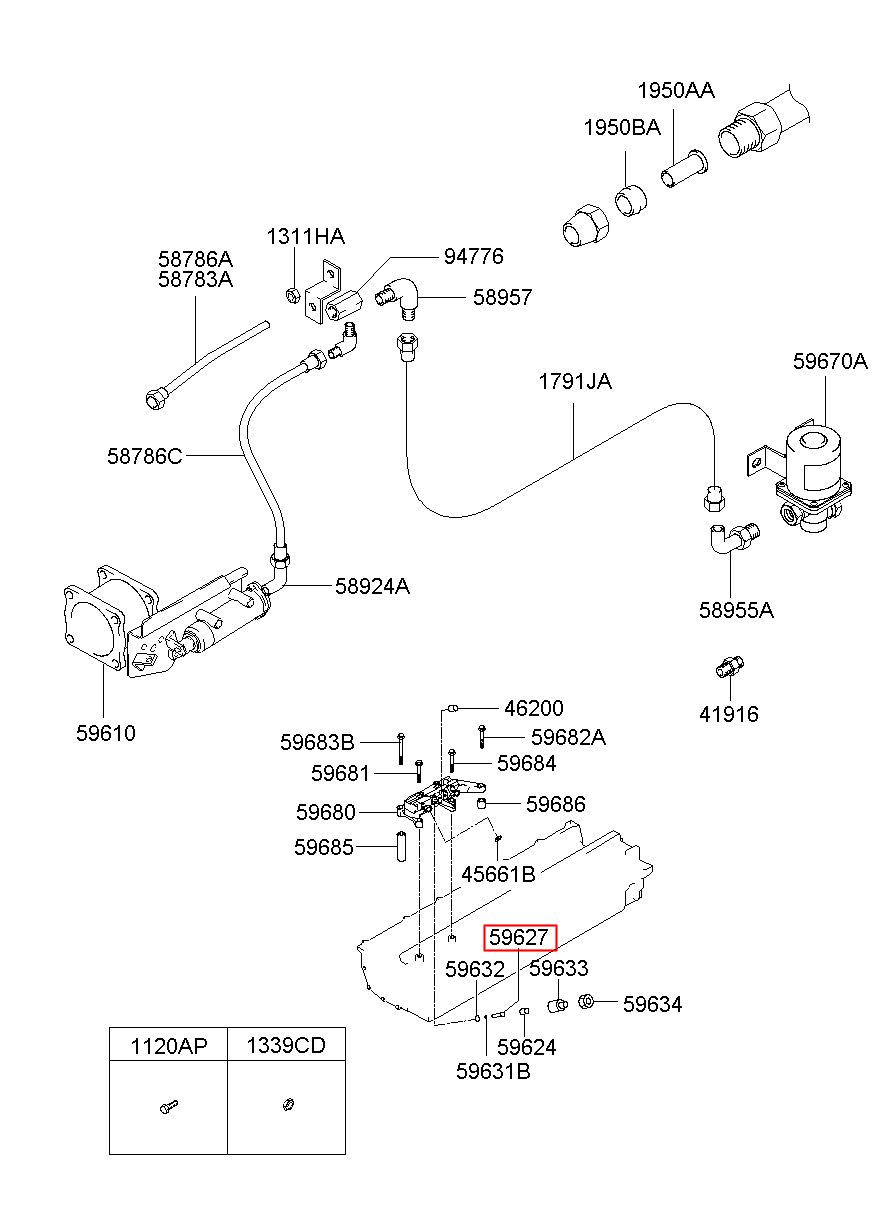 1950AA
1950BA
1311HA
58786A
58783A
94776
58957
1791JA
59670A
58786C
58924A
58955A
59610
41916
46200
59683B
59682A
59681
59684
59680
59686
59685
45661B
59627
59632
59633
59634
59624
59631B

| 1120AP | 1339CD |
|---|---|
| | |