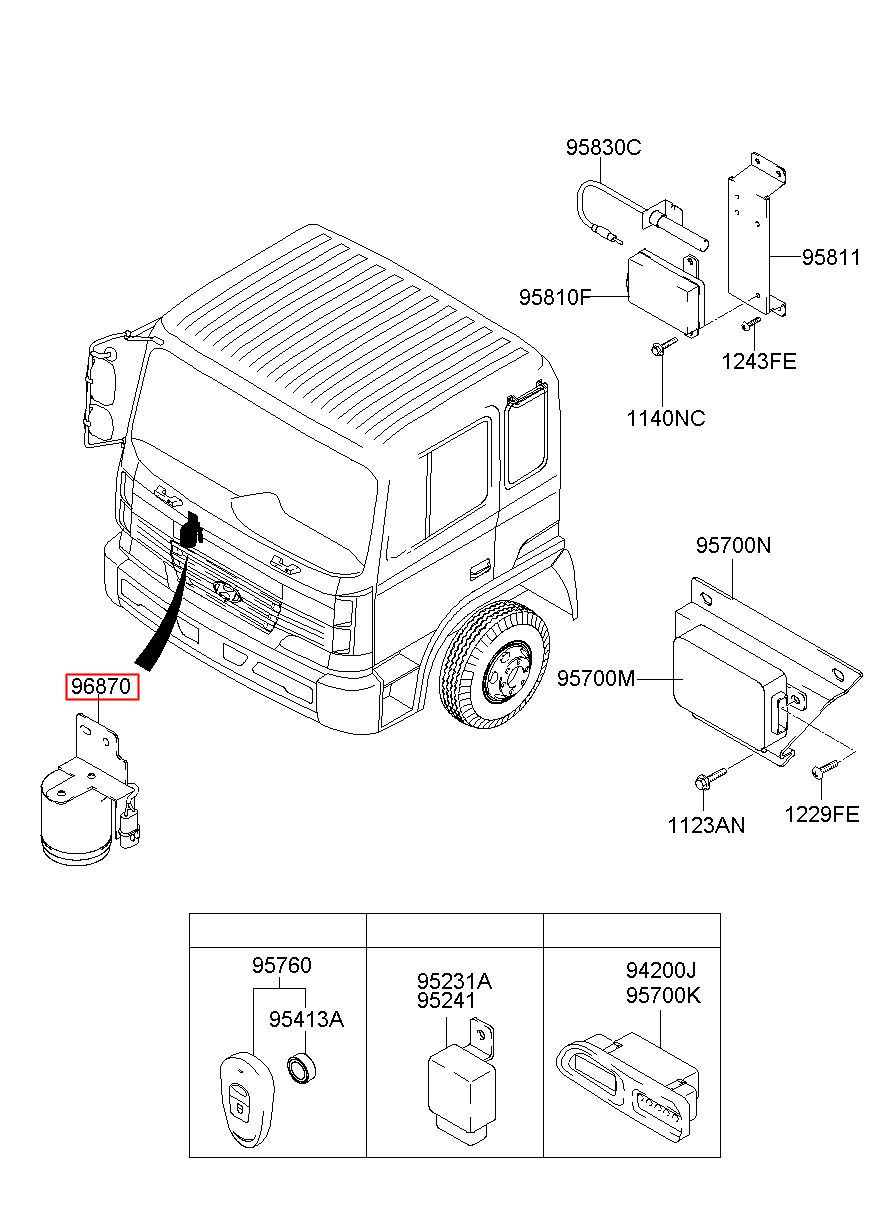 95830C

95811

95810F

1243FE

1140NC

95700N

95700M

96870

1123AN

1229FE

95760

95413A

95231A
95241

94200J
95700K