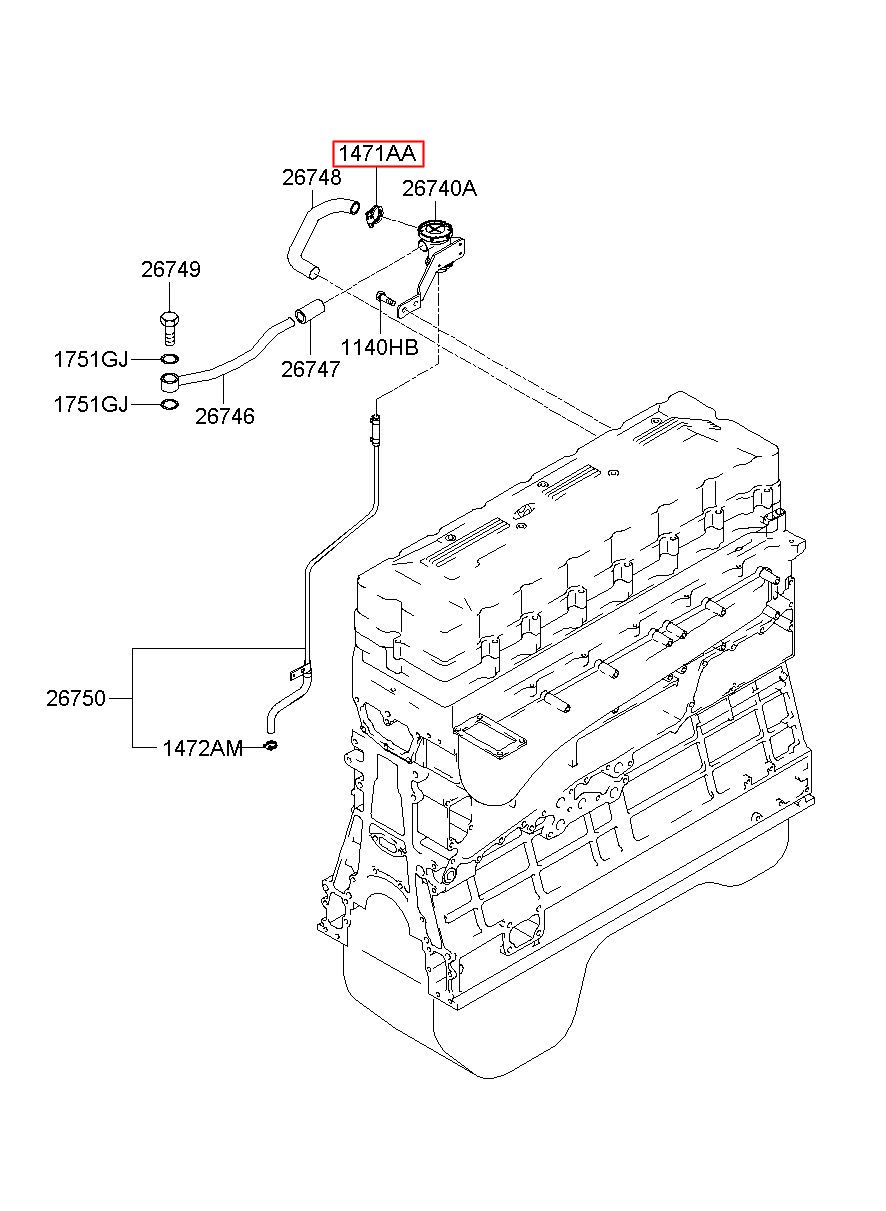 1471AA
26748
26740A
26749
1751GJ
1751GJ
26746
26747
1140HB
26750
1472AM