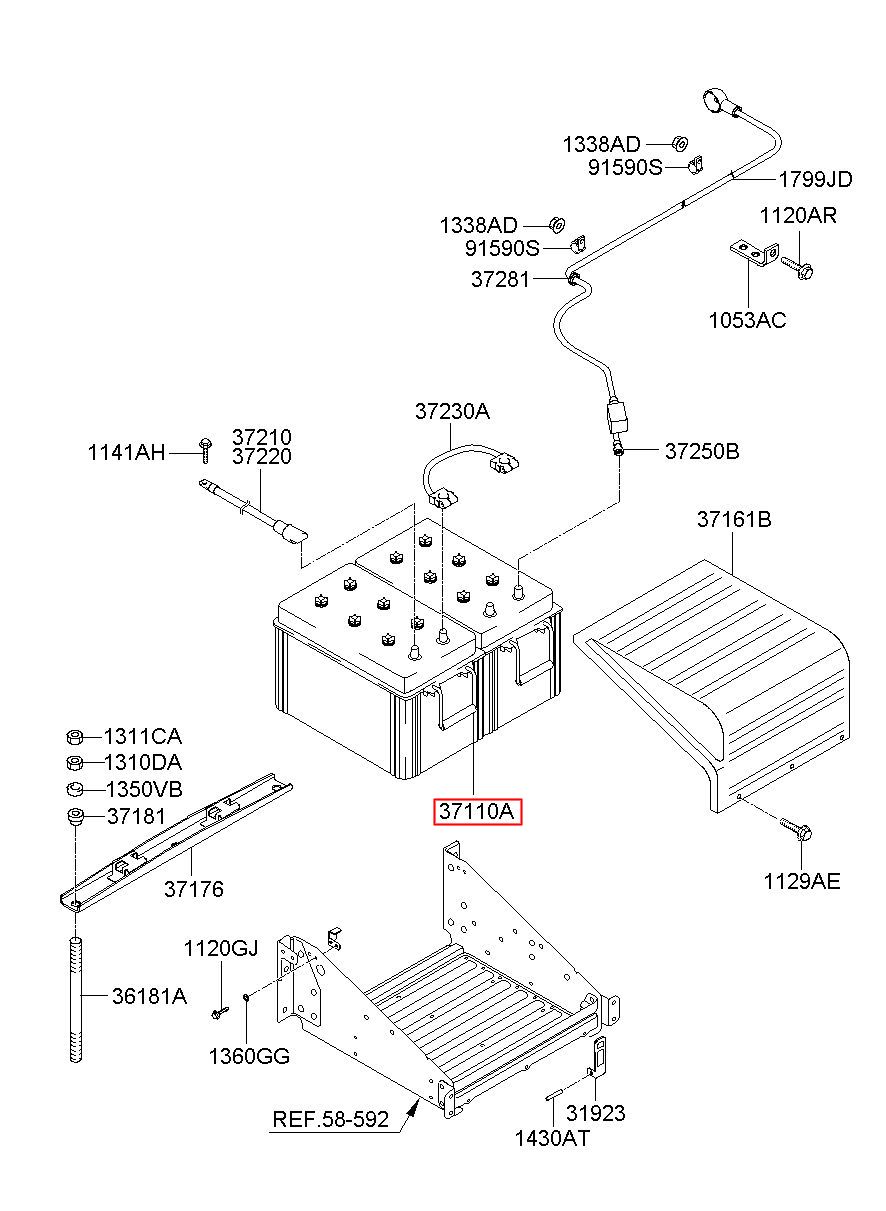 1338AD
91590S
1799JD
1338AD
91590S
1120AR
37281
1053AC
37230A
1141AH
37210
37220
37250B
37161B
1311CA
1310DA
1350VB
37181
37110A
37176
1129AE
1120GJ
36181A
1360GG
REF.58-592
31923
1430AT