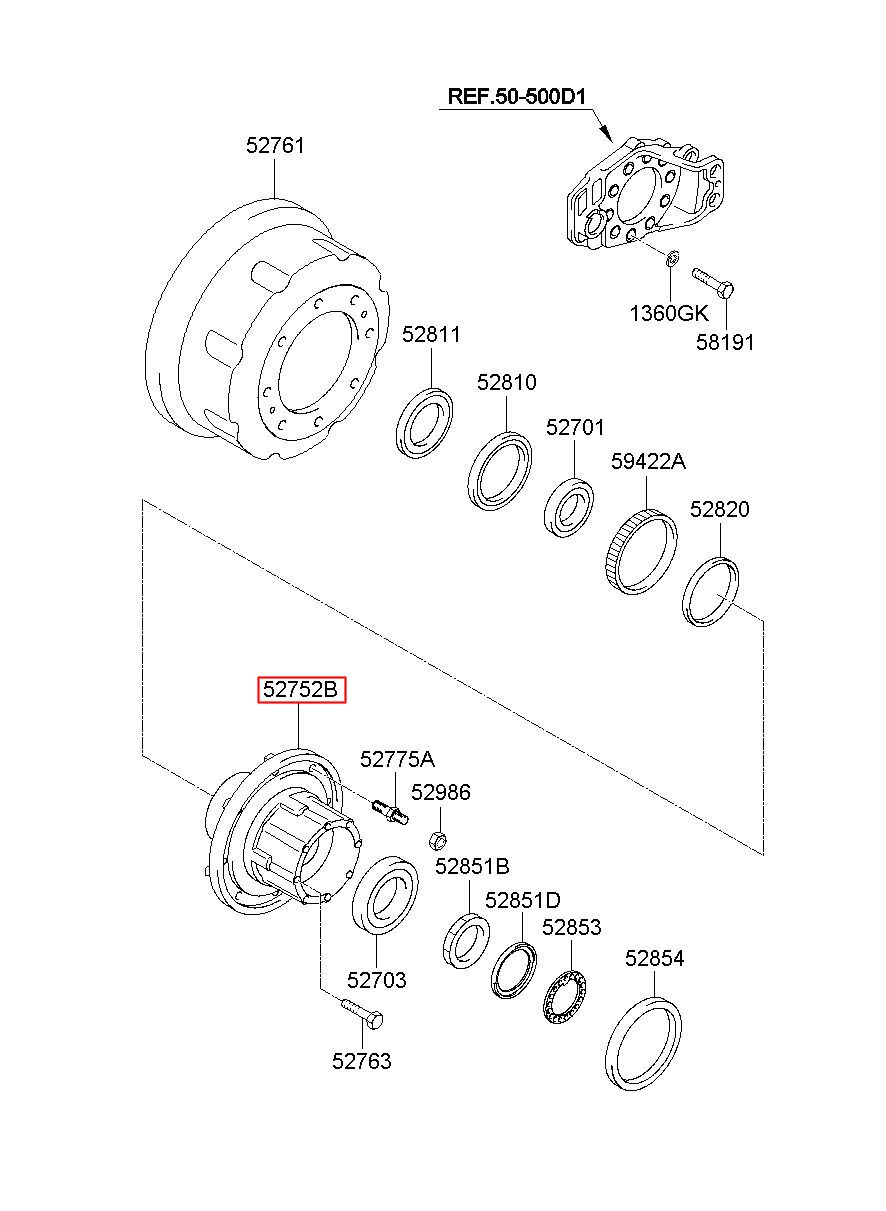 REF.50-500D1

52761

1360GK

58191

52811

52810

52701

59422A

52820

52752B

52775A

52986

52851B

52851D

52853

52854

52703

52763