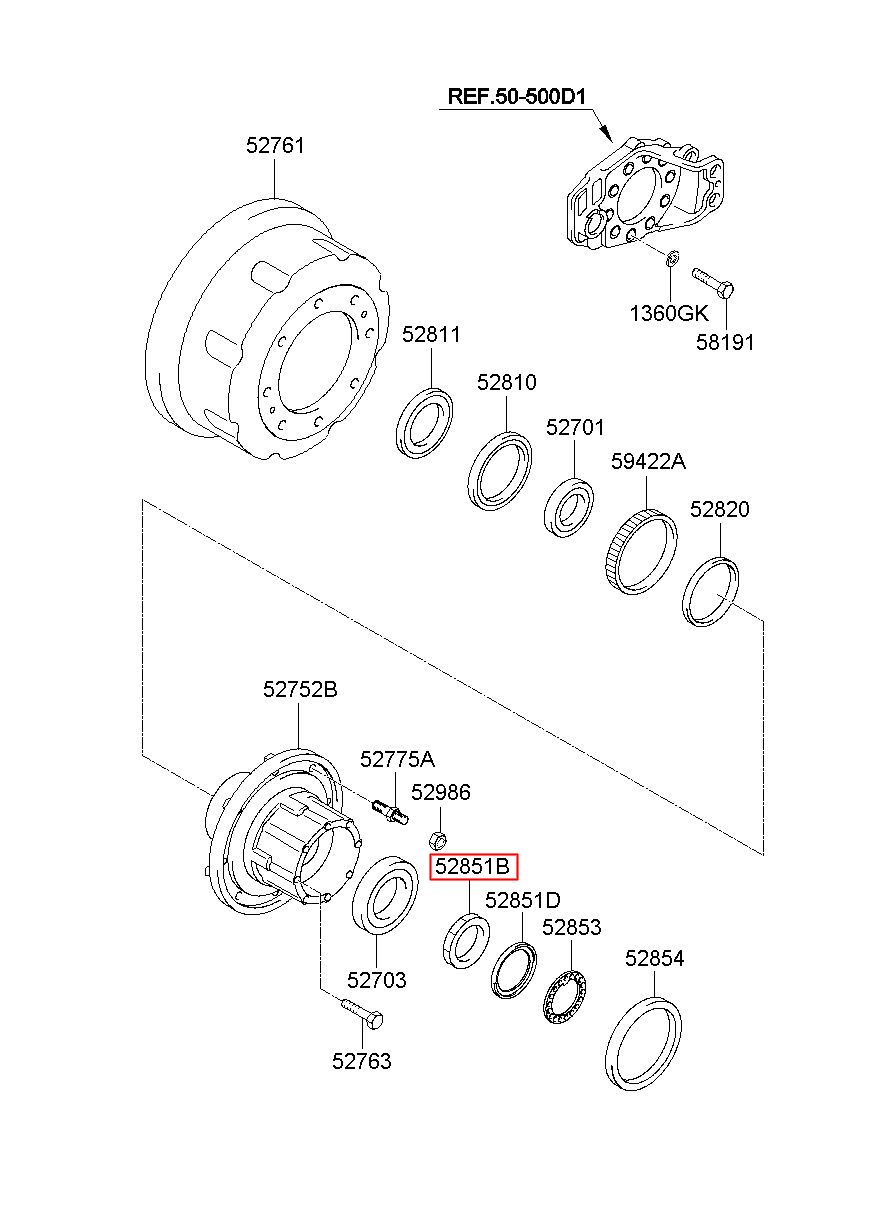 REF.50-500D1

52761

1360GK

58191

52811

52810

52701

59422A

52820

52752B

52775A

52986

52851B

52851D

52853

52854

52703

52763