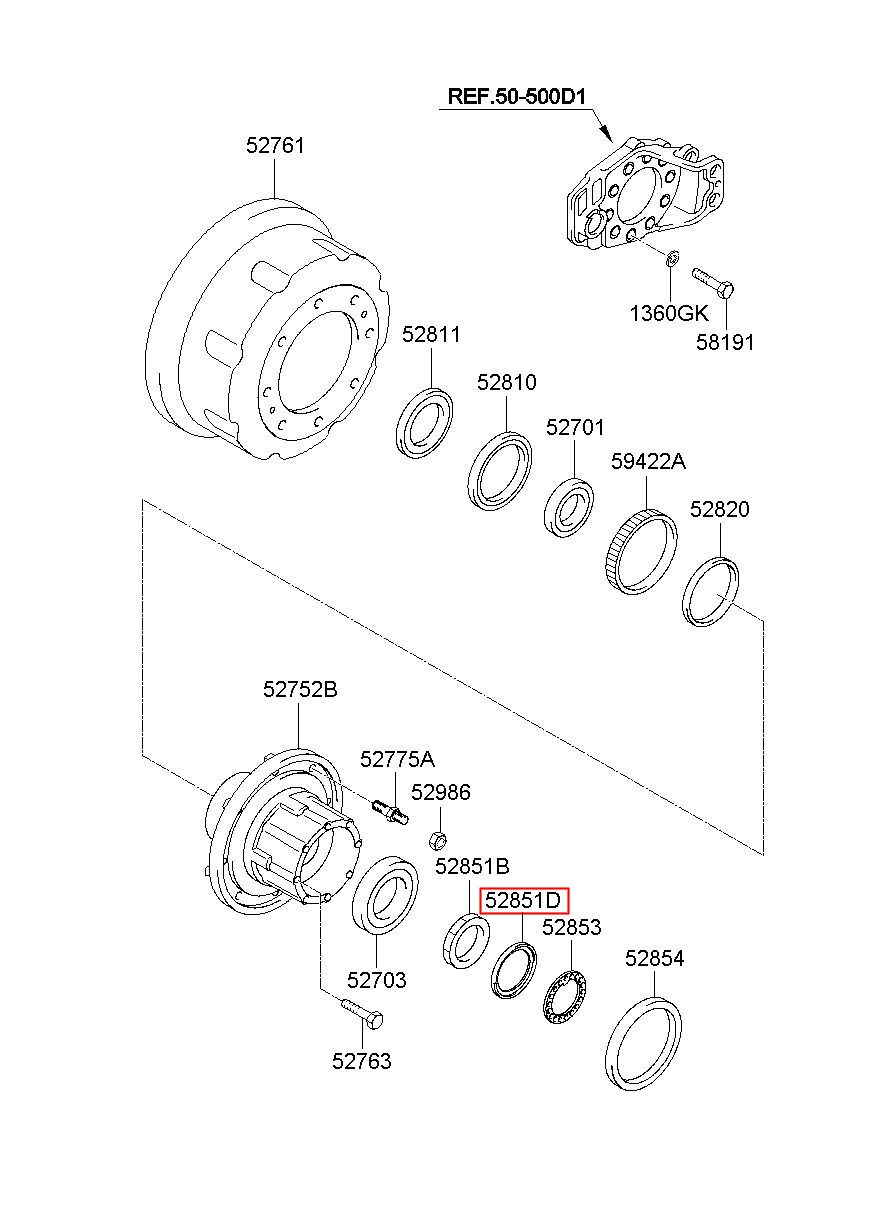 REF.50-500D1
52761
1360GK
58191
52811
52810
52701
59422A
52820
52752B
52775A
52986
52851B
52851D
52853
52854
52703
52763