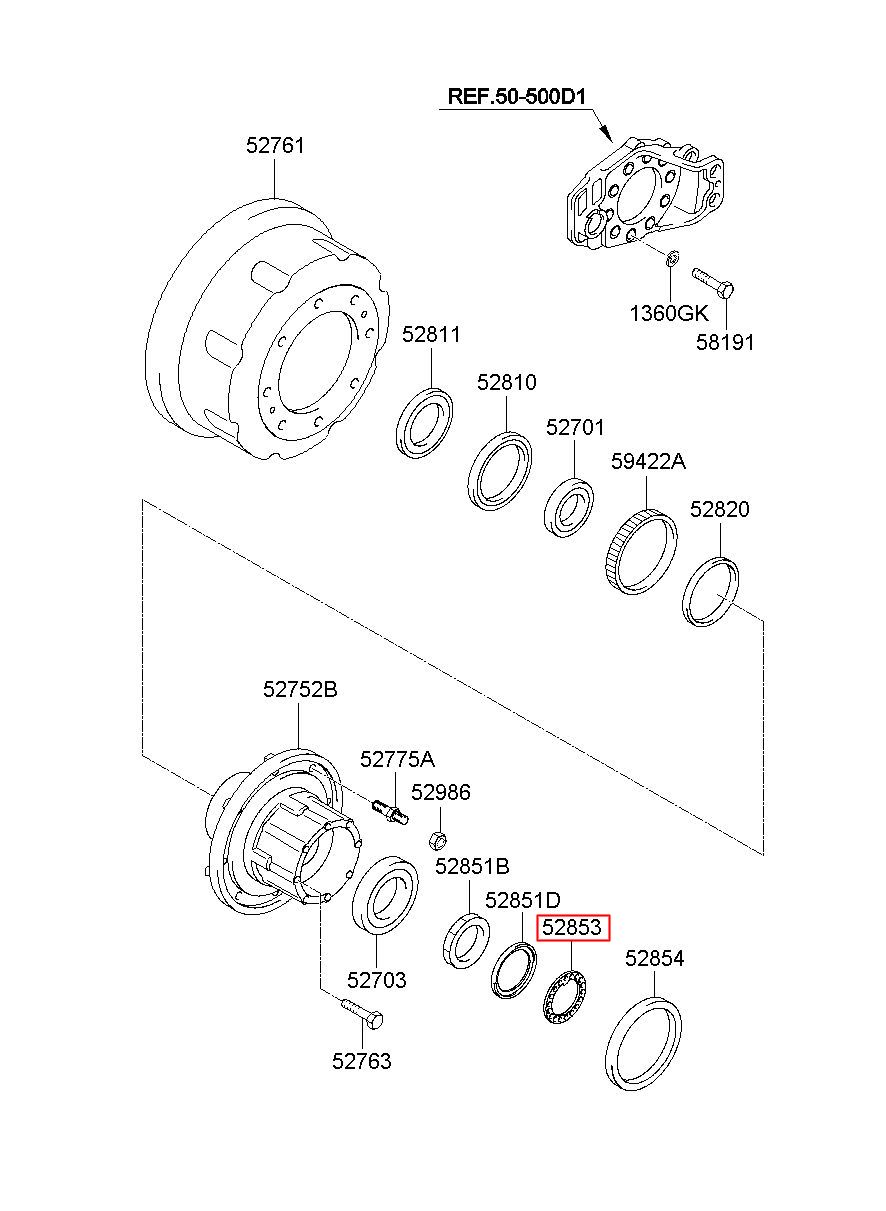 REF.50-500D1

52761

1360GK

58191

52811

52810

52701

59422A

52820

52752B

52775A

52986

52851B

52851D

52853

52854

52703

52763