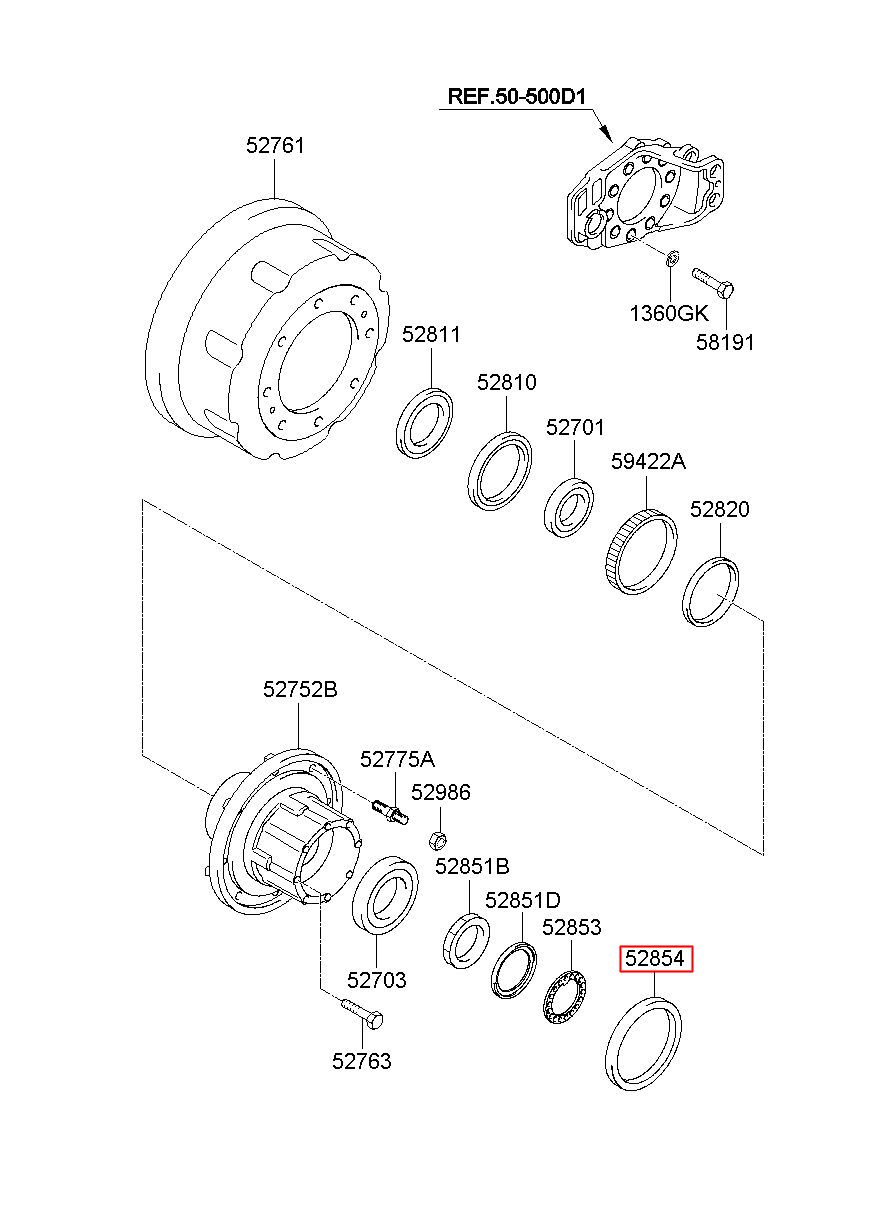 REF.50-500D1

52761

1360GK

58191

52811

52810

52701

59422A

52820

52752B

52775A

52986

52851B

52851D

52853

52854

52703

52763