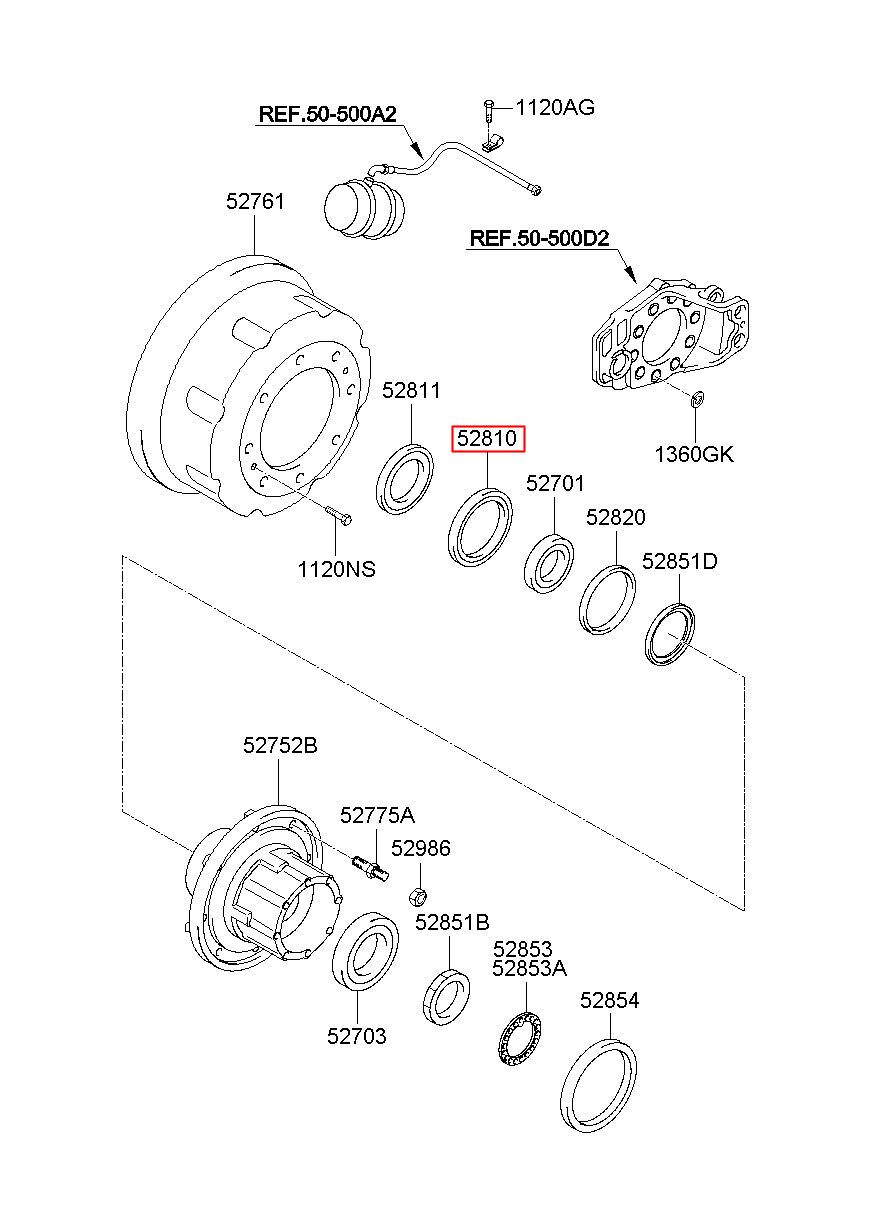 REF.50-500A2

1120AG

52761

REF.50-500D2

52811

52810

1360GK

52701

52820

52851D

1120NS

52752B

52775A

52986

52851B

52853
52853A

52854

52703