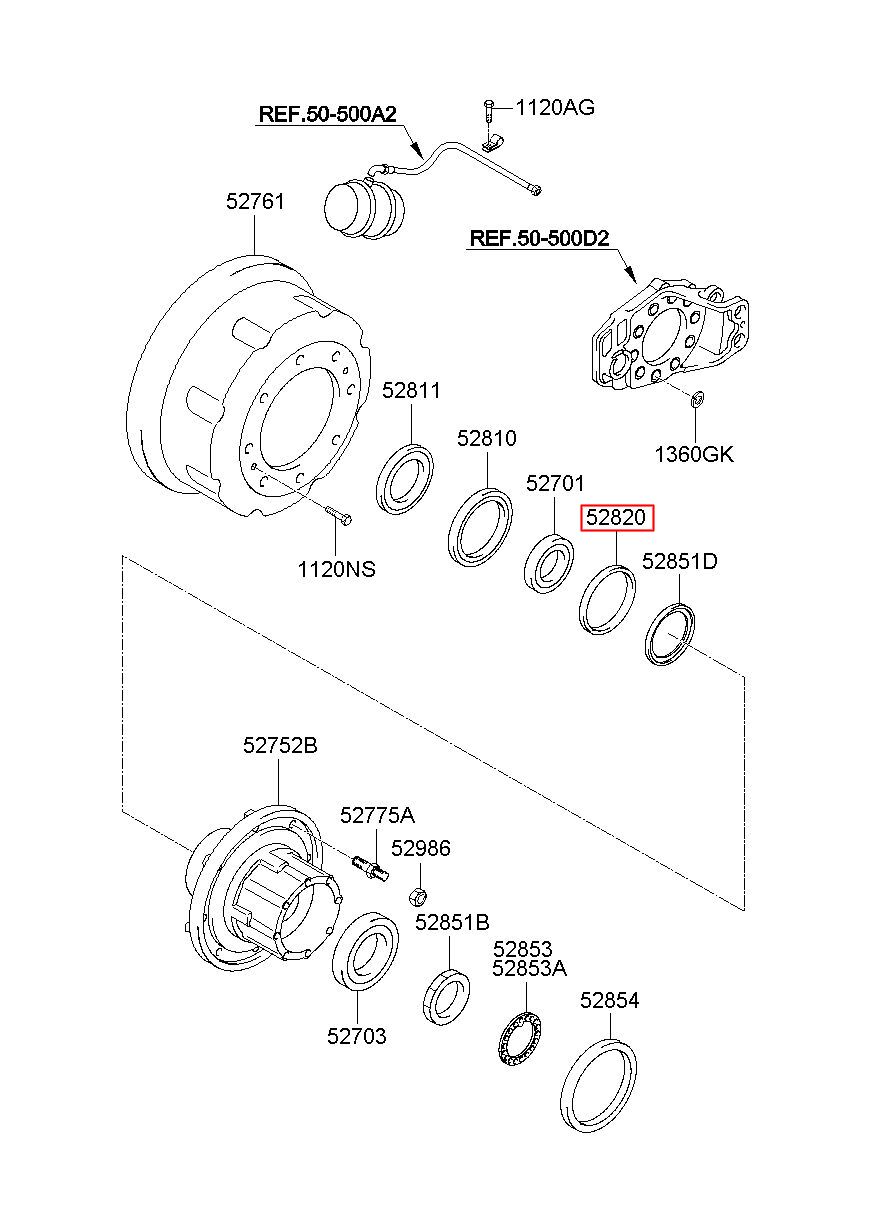 REF.50-500A2
1120AG
52761
REF.50-500D2
52811
52810
1360GK
52701
52820
52851D
1120NS
52752B
52775A
52986
52851B
52853
52853A
52854
52703