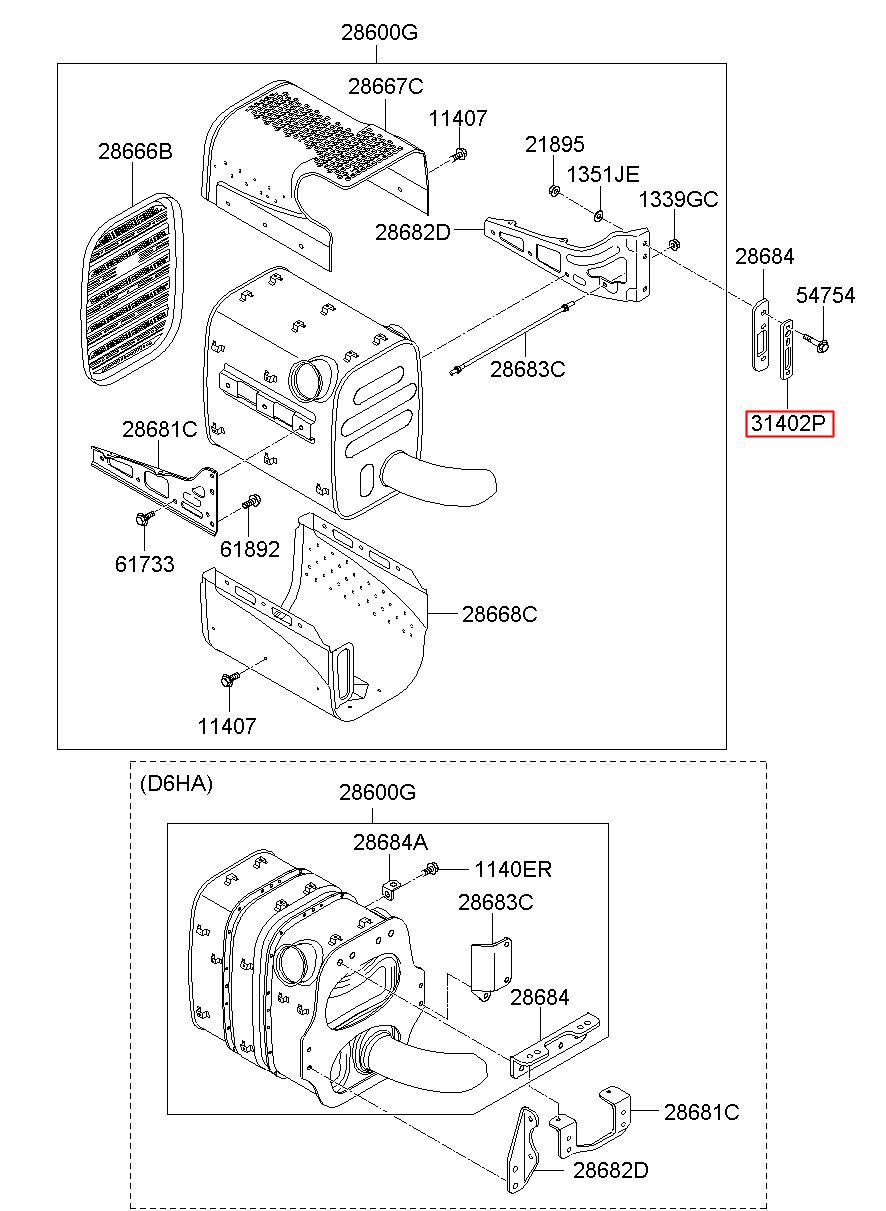 28600G

28667C

11407

28666B

21895

1351JE

1339GC

28682D

28684

54754

28683C

31402P

28681C

61733

61892

28668C

11407

(D6HA)

28600G

28684A

1140ER

28683C

28684

28681C

28682D