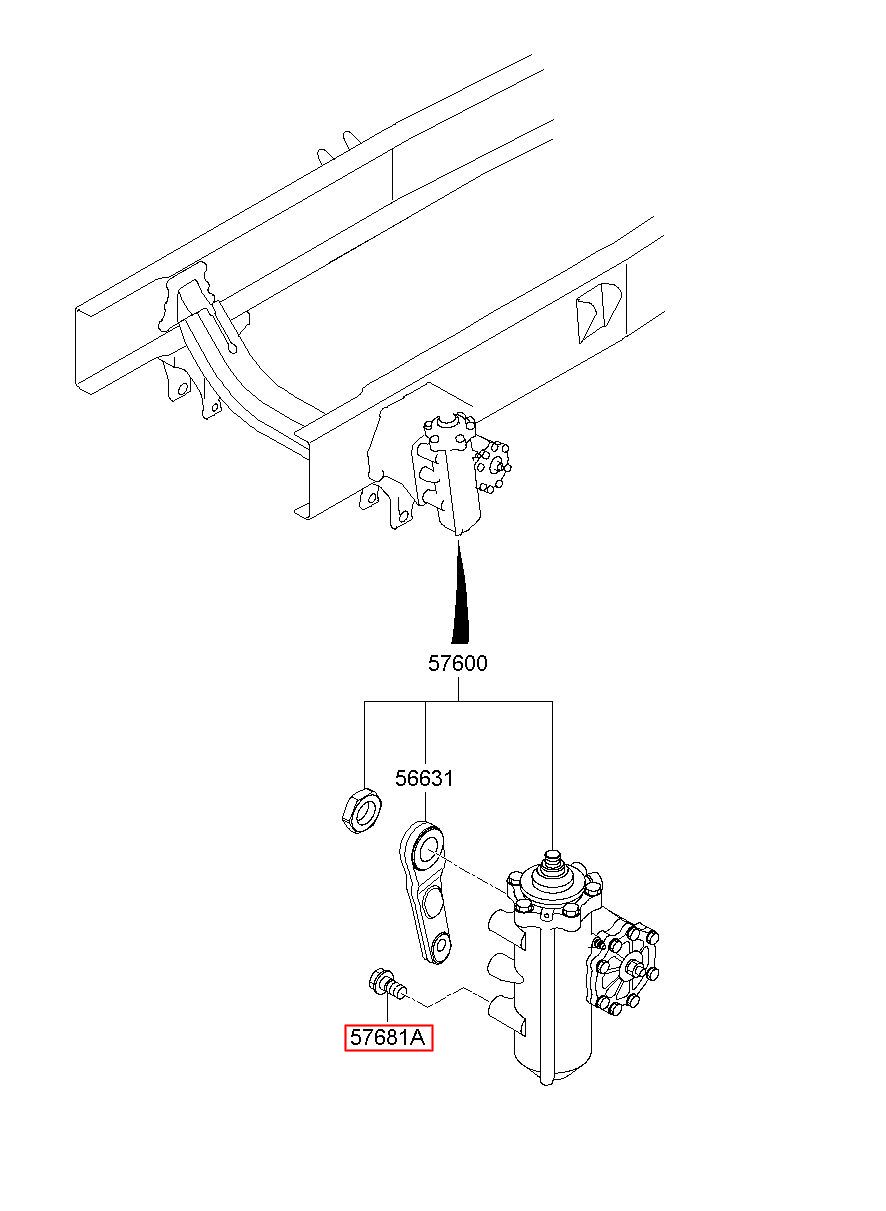 57600

56631

57681A