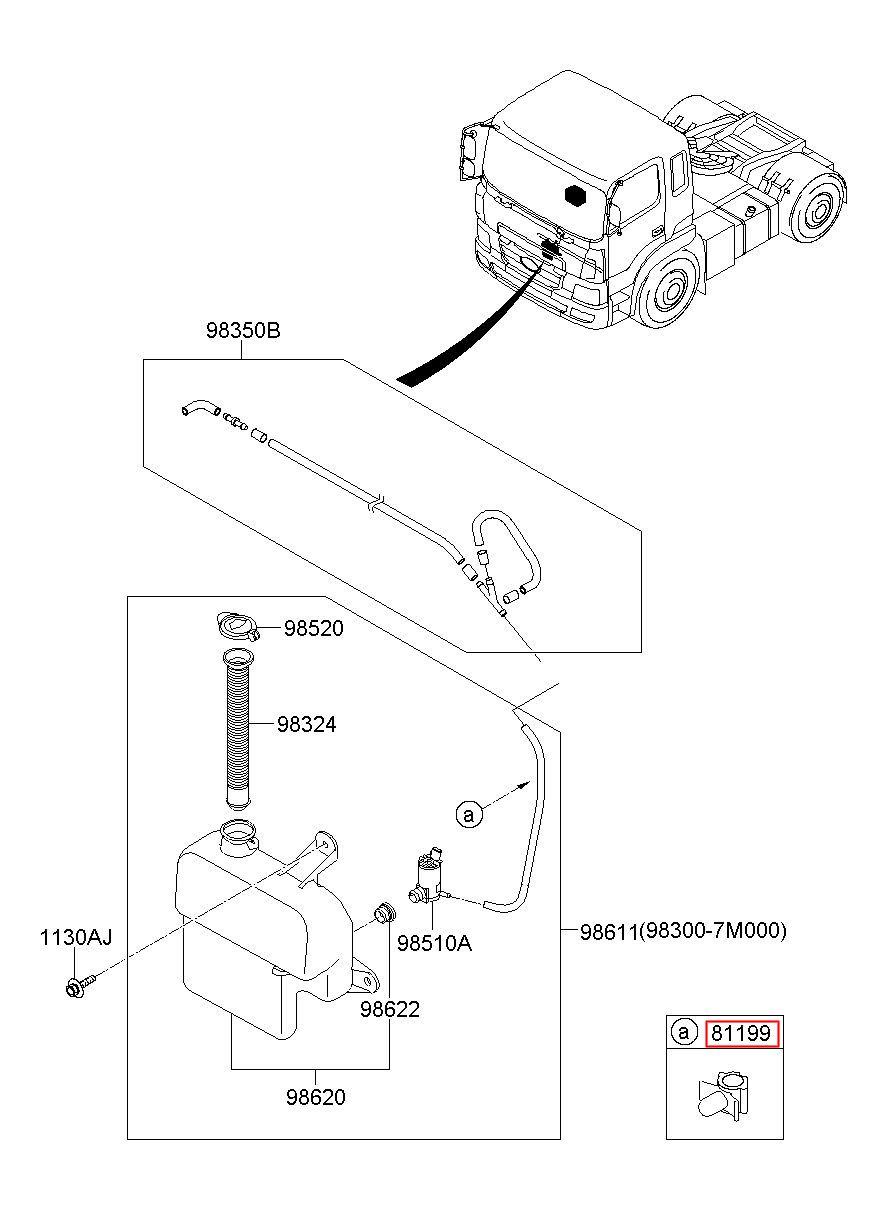 98350B

98520

98324

a

1130AJ

98510A

98611(98300-7M000)

98622

98620

a 81199